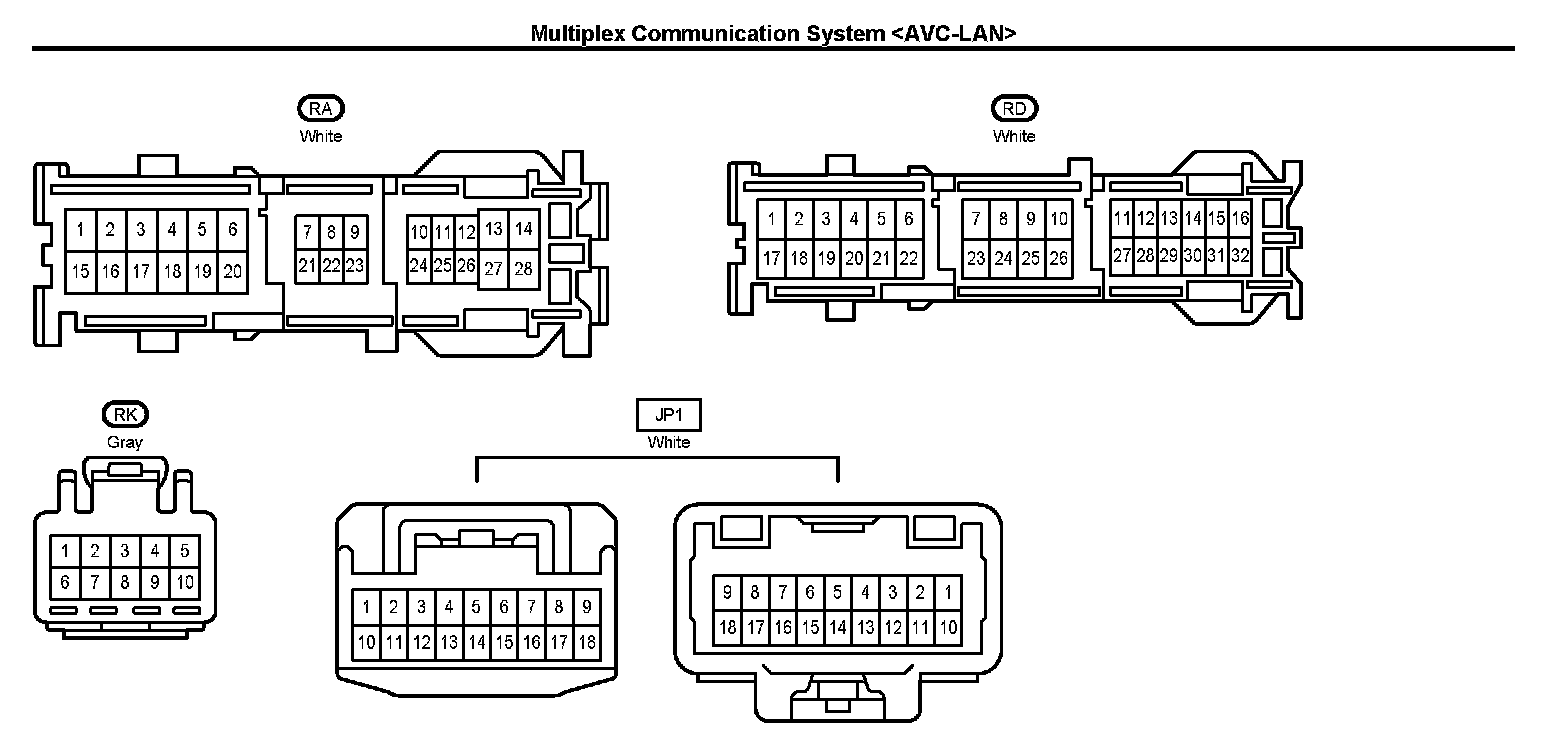 Multiplex Communication System <AVC-LAN>

RA
White

1 2 3 4 5 6
15 16 17 18 19 20
7 8 9
21 22 23
10 11 12 13 14
24 25 26 27 28

RD
White

1 2 3 4 5 6
17 18 19 20 21 22
7 8 9 10
23 24 25 26
11 12 13 14 15 16
27 28 29 30 31 32

RK
Gray

1 2 3 4 5
6 7 8 9 10

JP1
White

1 2 3 4 5 6 7 8 9
10 11 12 13 14 15 16 17 18

9 8 7 6 5 4 3 2 1
18 17 16 15 14 13 12 11 10