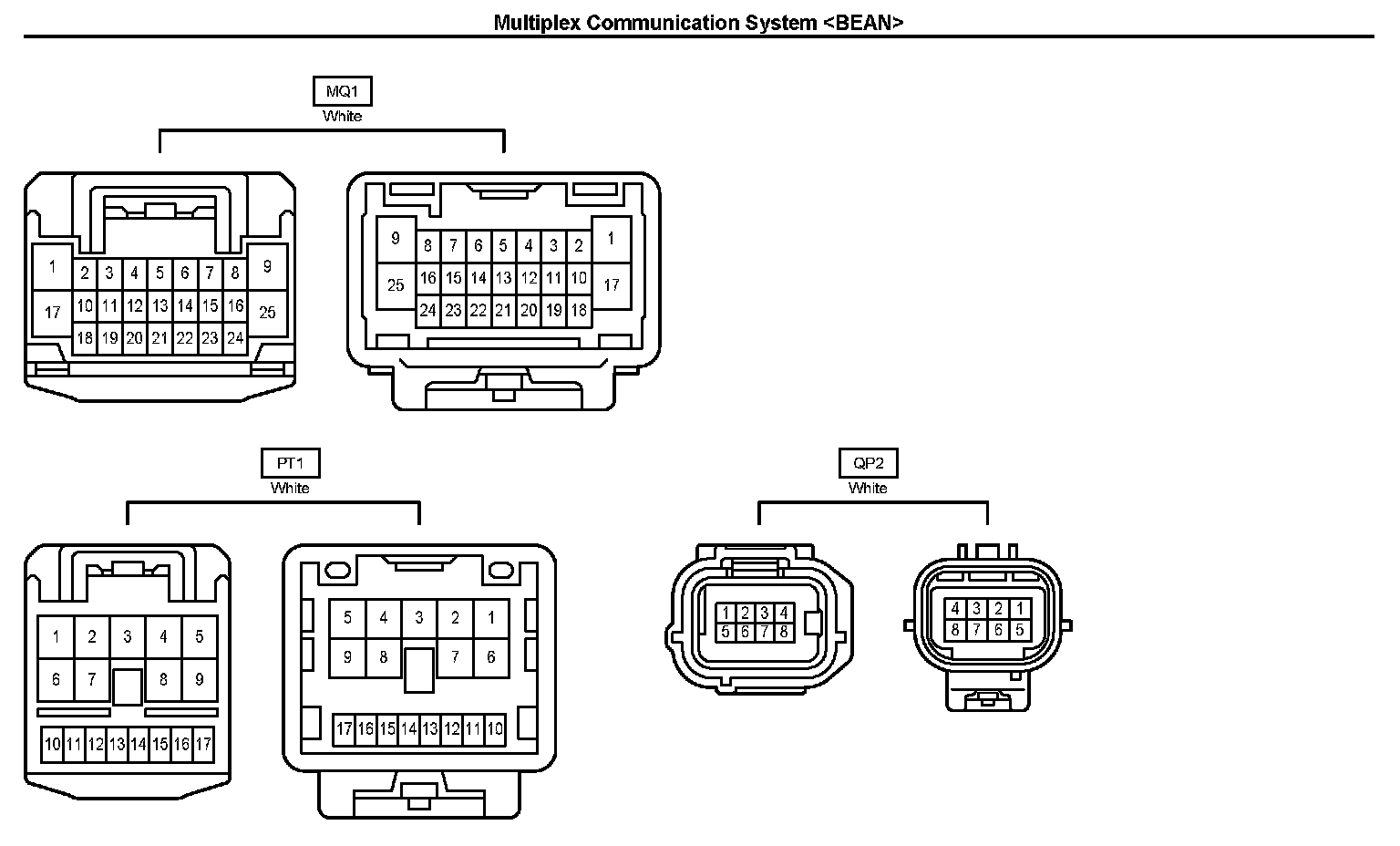 Multiplex Communication System <BEAN>

MQ1
White

1
2 3 4 5 6 7 8
9
17
10 11 12 13 14 15 16
25
18 19 20 21 22 23 24

9
8 7 6 5 4 3 2
1
25
16 15 14 13 12 11 10
17
24 23 22 21 20 19 18

PT1
White

1 2 3 4 5
6 7 8 9
10 11 12 13 14 15 16 17

5 4 3 2 1
9 8 7 6
17 16 15 14 13 12 11 10

QP2
White

1 2 3 4
5 6 7 8

4 3 2 1
8 7 6 5