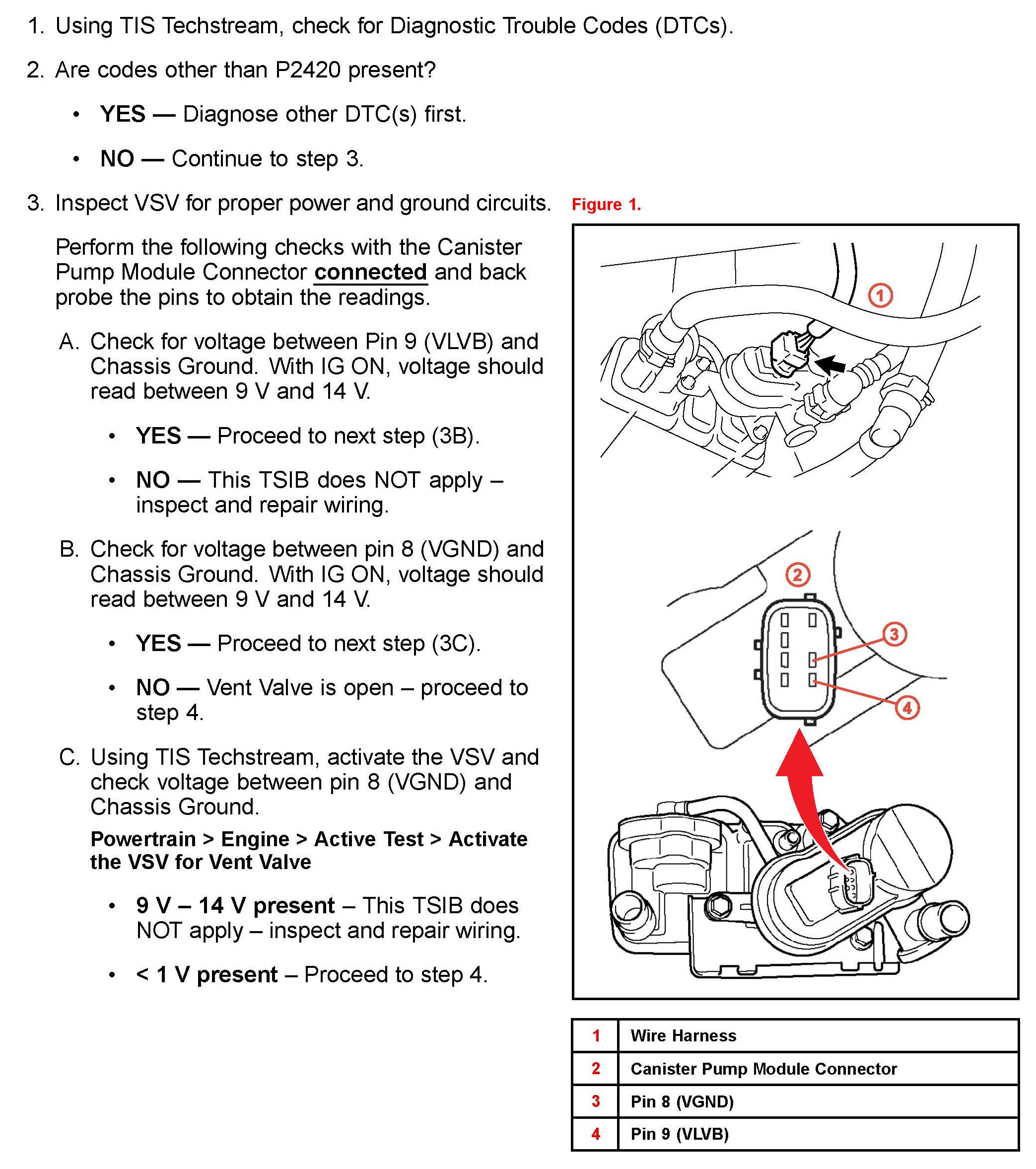 1. Using TIS Techstream, check for Diagnostic Trouble Codes (DTCs).

2. Are codes other than P2420 present?

• YES — Diagnose other DTC(s) first.

• NO — Continue to step 3.

3. Inspect VSV for proper power and ground circuits.

Perform the following checks with the Canister Pump Module Connector connected and back probe the pins to obtain the readings.

A. Check for voltage between Pin 9 (VLVB) and Chassis Ground. With IG ON, voltage should read between 9 V and 14 V.

• YES — Proceed to next step (3B).

• NO — This TSIB does NOT apply – inspect and repair wiring.

B. Check for voltage between pin 8 (VGND) and Chassis Ground. With IG ON, voltage should read between 9 V and 14 V.

• YES — Proceed to next step (3C).

• NO — Vent Valve is open – proceed to step 4.

C. Using TIS Techstream, activate the VSV and check voltage between pin 8 (VGND) and Chassis Ground.

Powertrain > Engine > Active Test > Activate the VSV for Vent Valve

• 9 V – 14 V present – This TSIB does NOT apply – inspect and repair wiring.

• < 1 V present – Proceed to step 4.

Figure 1.

1

2

3

4

| 1 | Wire Harness |
|---|---|
| 2 | Canister Pump Module Connector |
| 3 | Pin 8 (VGND) |
| 4 | Pin 9 (VLVB) |