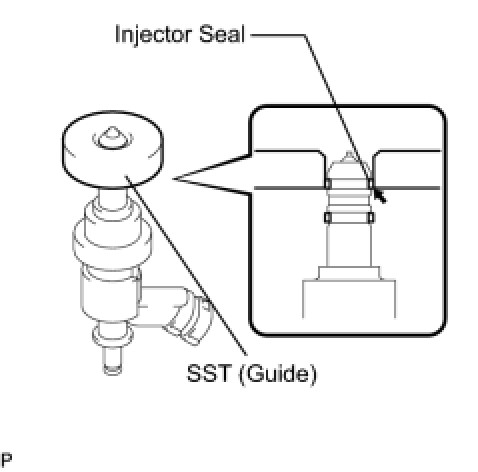 Injector Seal

SST (Guide)

P