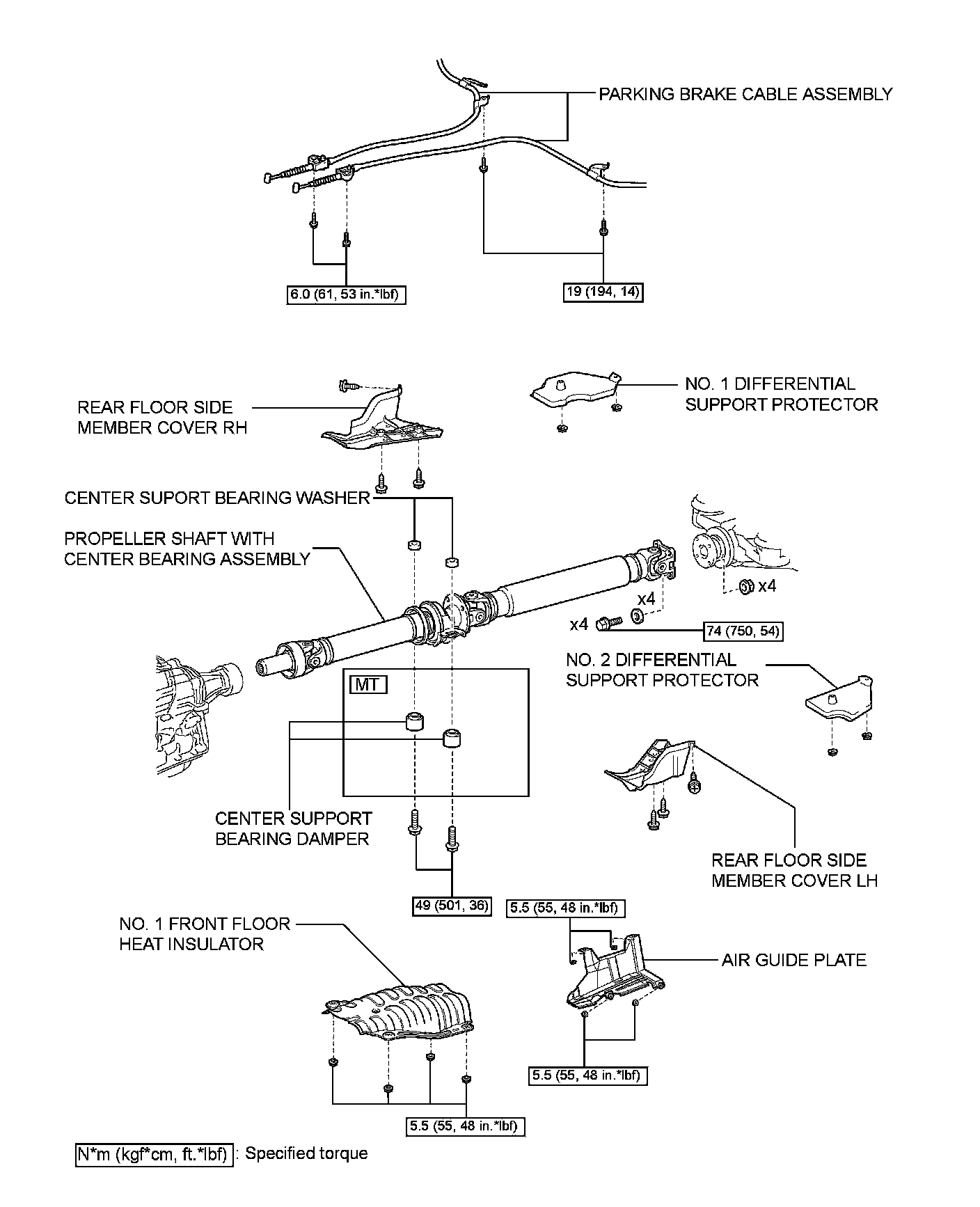 PARKING BRAKE CABLE ASSEMBLY

6.0 (61, 53 in.*lbf)

19 (194, 14)

REAR FLOOR SIDE MEMBER COVER RH

NO. 1 DIFFERENTIAL SUPPORT PROTECTOR

CENTER SUPORT BEARING WASHER

PROPELLER SHAFT WITH CENTER BEARING ASSEMBLY

x4

x4

x4

74 (750, 54)

NO. 2 DIFFERENTIAL SUPPORT PROTECTOR

MT

CENTER SUPPORT BEARING DAMPER

REAR FLOOR SIDE MEMBER COVER LH

49 (501, 36)

5.5 (55, 48 in.*lbf)

NO. 1 FRONT FLOOR HEAT INSULATOR

AIR GUIDE PLATE

5.5 (55, 48 in.*lbf)

5.5 (55, 48 in.*lbf)

N*m (kgf*cm, ft.*lbf) : Specified torque