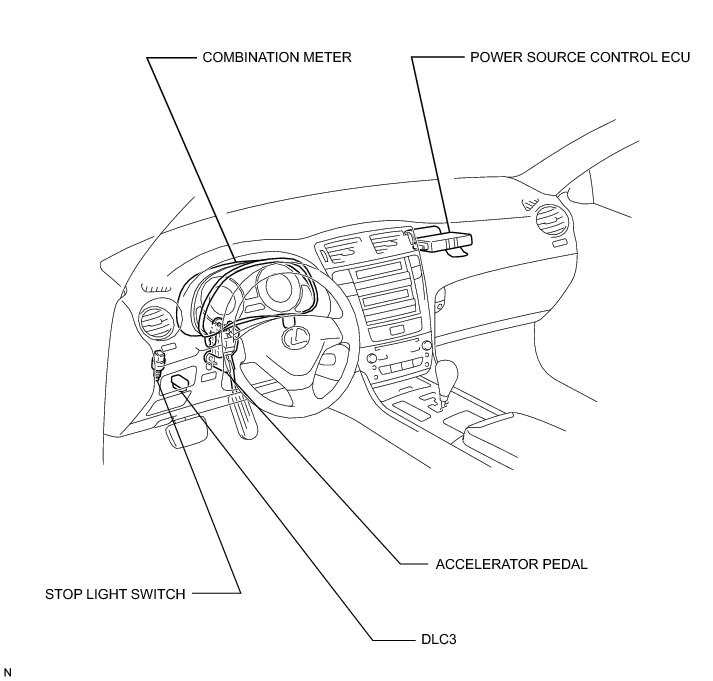 COMBINATION METER

POWER SOURCE CONTROL ECU

ACCELERATOR PEDAL

STOP LIGHT SWITCH

DLC3

N