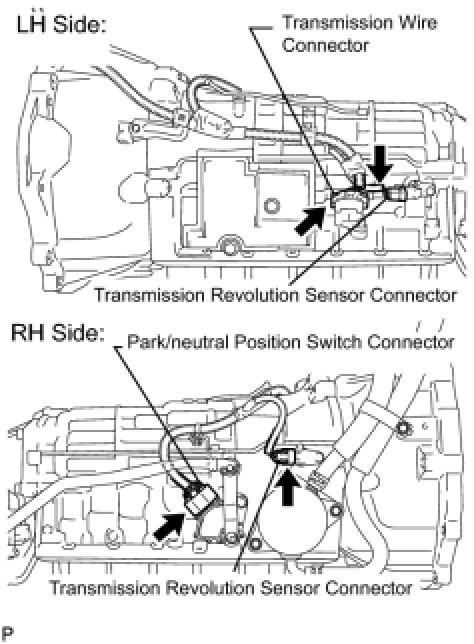 LH Side:

Transmission Wire Connector

Transmission Revolution Sensor Connector

RH Side:

Park/neutral Position Switch Connector

Transmission Revolution Sensor Connector

P