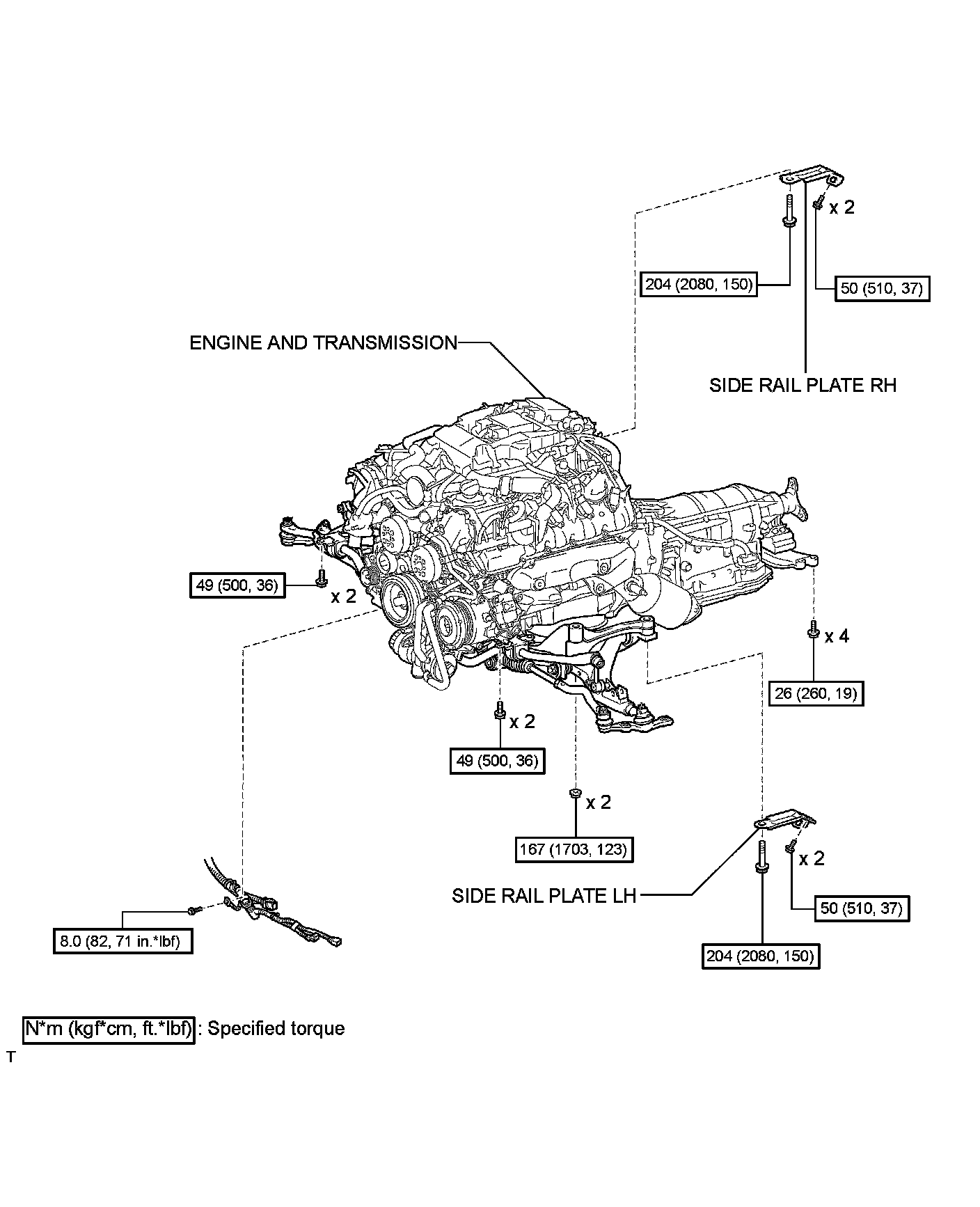 x 2

204 (2080, 150)

50 (510, 37)

ENGINE AND TRANSMISSION

SIDE RAIL PLATE RH

49 (500, 36)

x 2

x 4

26 (260, 19)

x 2

49 (500, 36)

x 2

167 (1703, 123)

x 2

SIDE RAIL PLATE LH

50 (510, 37)

8.0 (82, 71 in.*lbf)

204 (2080, 150)

N*m (kgf*cm, ft.*lbf) : Specified torque

T