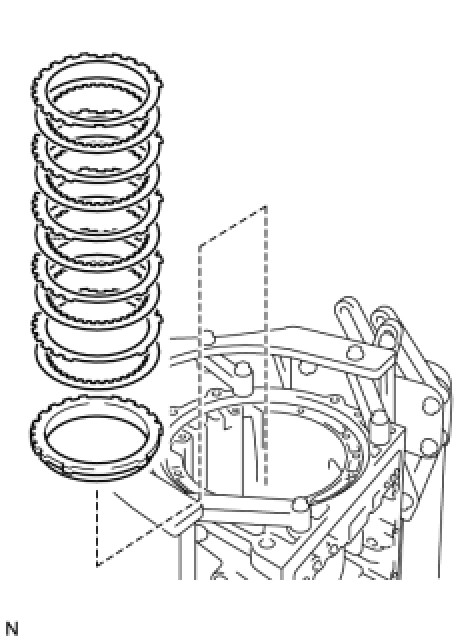 N