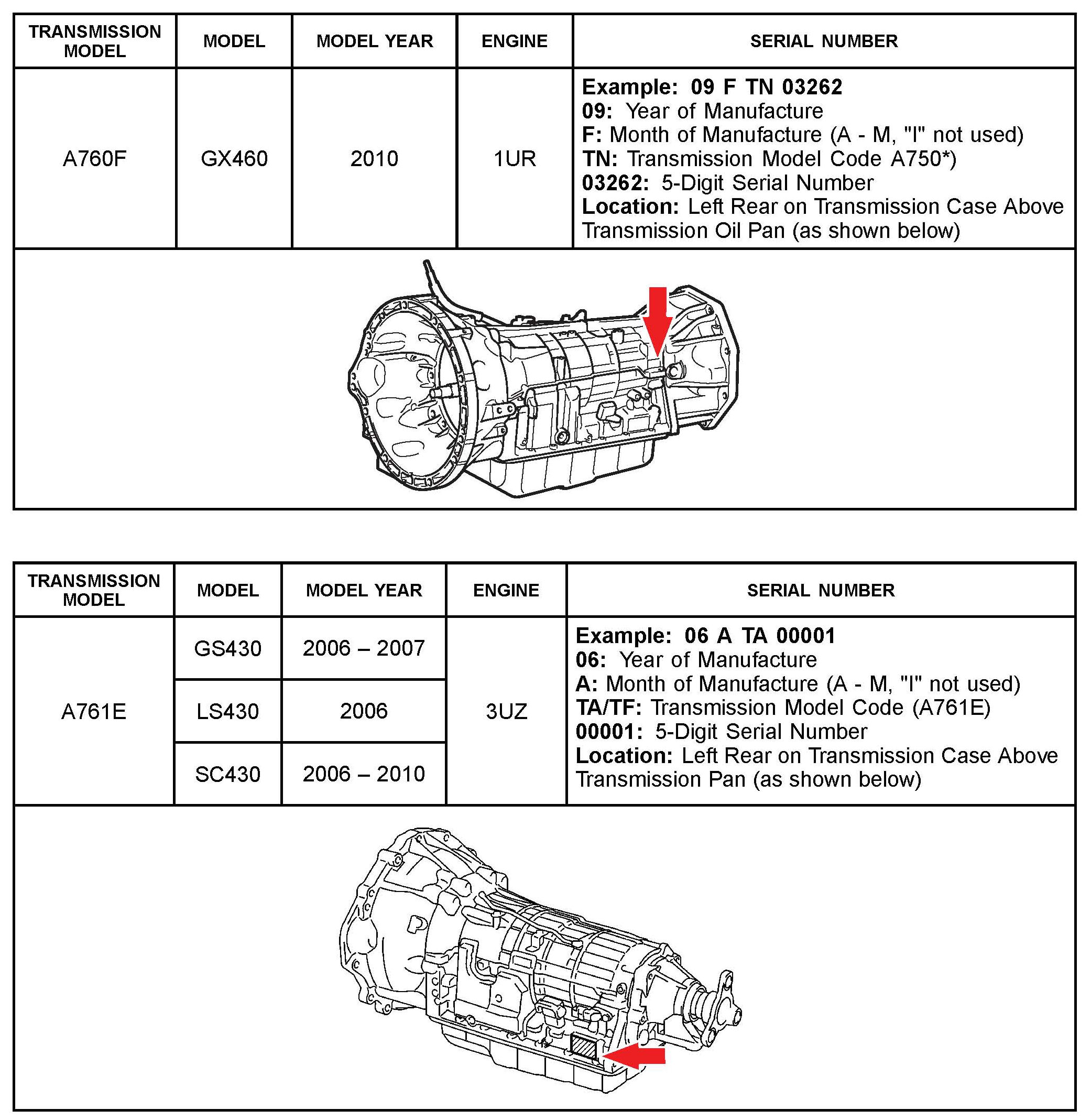 | TRANSMISSION MODEL | MODEL | MODEL YEAR | ENGINE | SERIAL NUMBER |
|---|---|---|---|---|
| A760F | GX460 | 2010 | 1UR | **Example: 09 F TN 03262** **09:** Year of Manufacture **F:** Month of Manufacture (A - M, "I" not used) **TN:** Transmission Model Code A750*) **03262:** 5-Digit Serial Number **Location:** Left Rear on Transmission Case Above Transmission Oil Pan (as shown below) |

| TRANSMISSION MODEL | MODEL | MODEL YEAR | ENGINE | SERIAL NUMBER |
|---|---|---|---|---|
| A761E | GS430 | 2006 – 2007 | 3UZ | **Example: 06 A TA 00001** **06:** Year of Manufacture **A:** Month of Manufacture (A - M, "I" not used) **TA/TF:** Transmission Model Code (A761E) **00001:** 5-Digit Serial Number **Location:** Left Rear on Transmission Case Above Transmission Pan (as shown below) |
| | LS430 | 2006 | | |
| | SC430 | 2006 – 2010 | | |