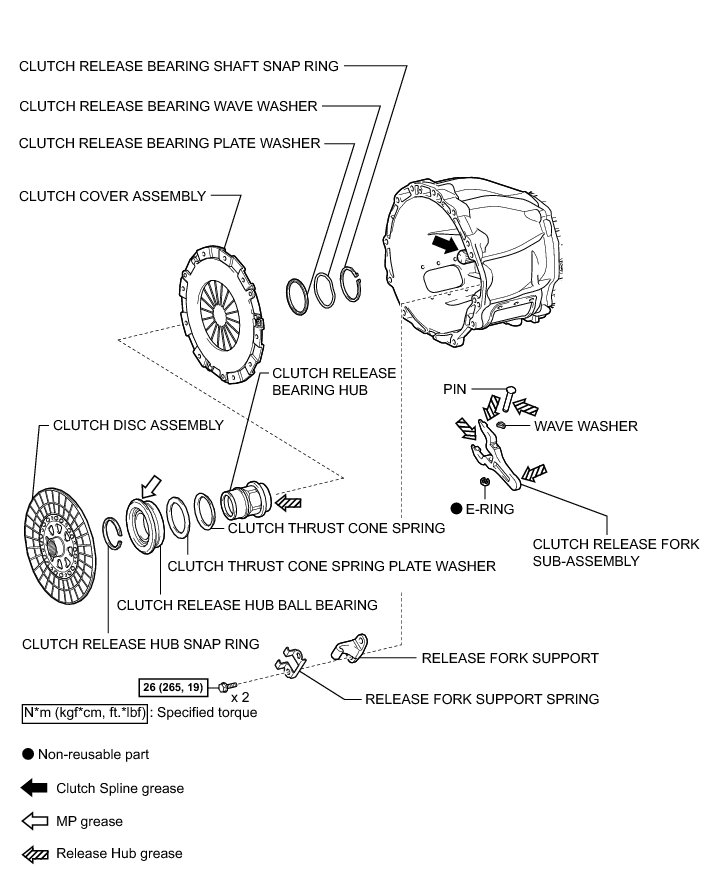 CLUTCH RELEASE BEARING SHAFT SNAP RING

CLUTCH RELEASE BEARING WAVE WASHER

CLUTCH RELEASE BEARING PLATE WASHER

CLUTCH COVER ASSEMBLY

CLUTCH RELEASE BEARING HUB

PIN

WAVE WASHER

CLUTCH DISC ASSEMBLY

● E-RING

CLUTCH THRUST CONE SPRING

CLUTCH RELEASE FORK SUB-ASSEMBLY

CLUTCH THRUST CONE SPRING PLATE WASHER

CLUTCH RELEASE HUB BALL BEARING

CLUTCH RELEASE HUB SNAP RING

RELEASE FORK SUPPORT

26 (265, 19)

x 2

RELEASE FORK SUPPORT SPRING

N*m (kgf*cm, ft.*lbf) : Specified torque

● Non-reusable part

Clutch Spline grease

MP grease

Release Hub grease