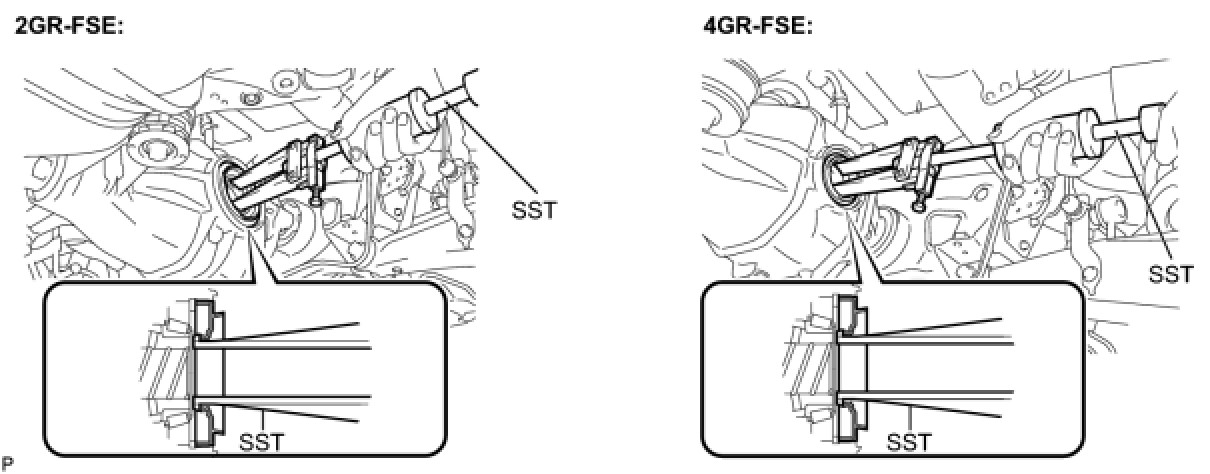 2GR-FSE:

SST

SST

4GR-FSE:

SST

SST

P