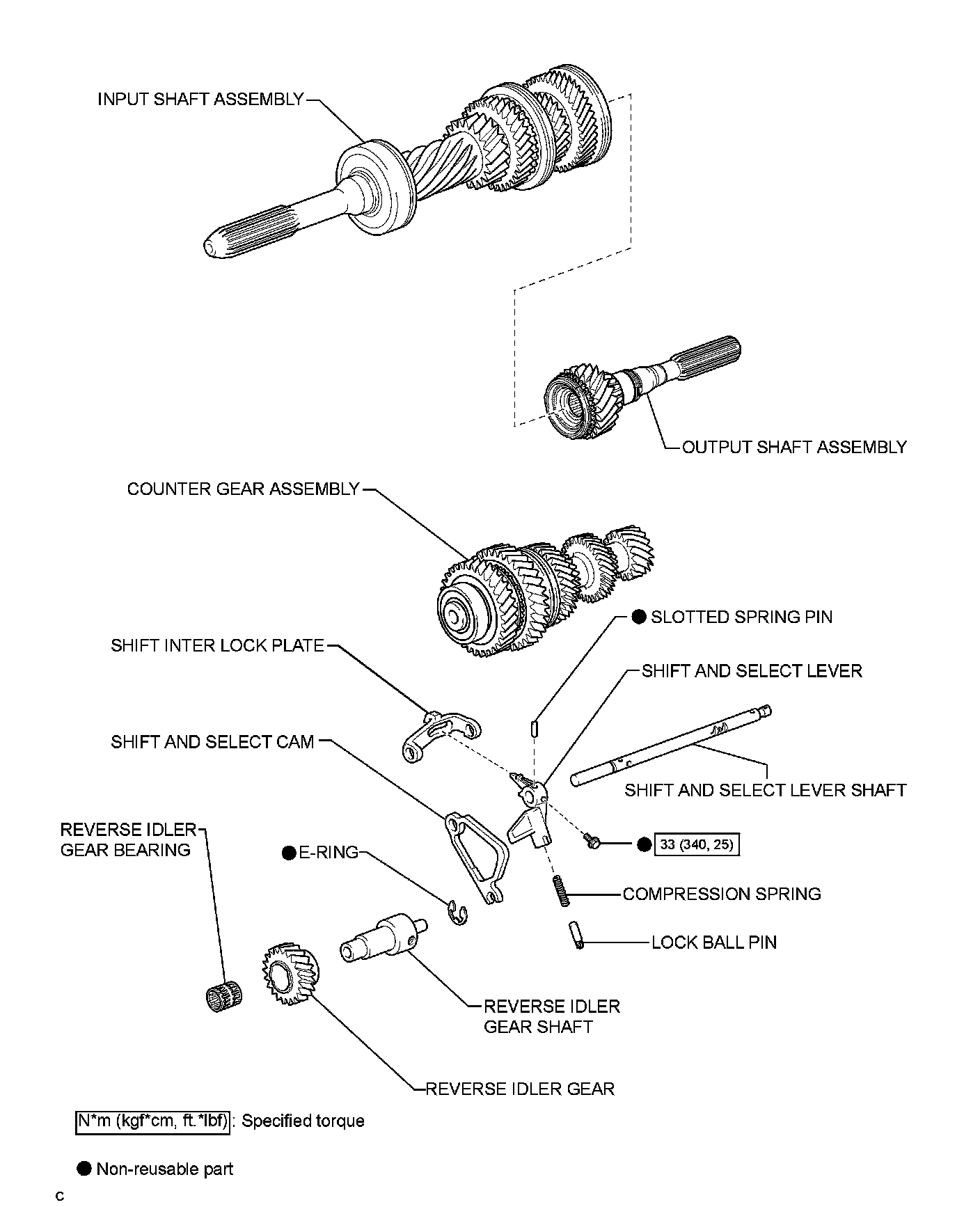 INPUT SHAFT ASSEMBLY

OUTPUT SHAFT ASSEMBLY

COUNTER GEAR ASSEMBLY

● SLOTTED SPRING PIN

SHIFT INTER LOCK PLATE

SHIFT AND SELECT LEVER

SHIFT AND SELECT CAM

SHIFT AND SELECT LEVER SHAFT

REVERSE IDLER GEAR BEARING

● E-RING

● 33 (340, 25)

COMPRESSION SPRING

LOCK BALL PIN

REVERSE IDLER GEAR SHAFT

REVERSE IDLER GEAR

N*m (kgf*cm, ft.*lbf) : Specified torque

● Non-reusable part

C