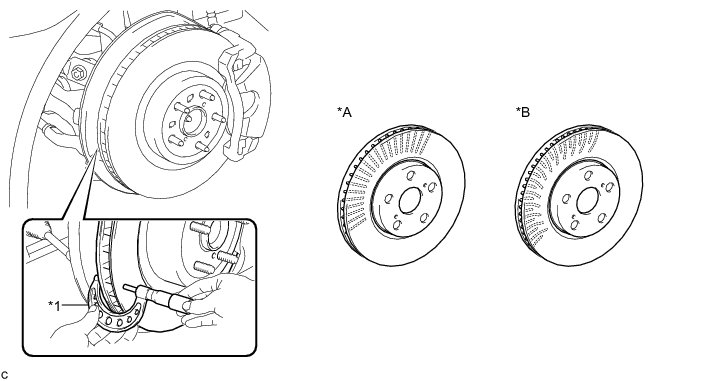 *A

*B

*1

C