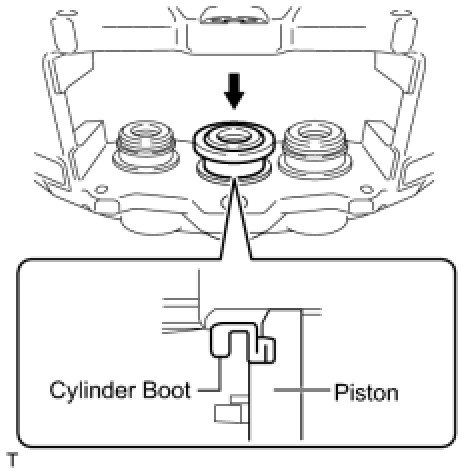 Cylinder Boot
Piston
T