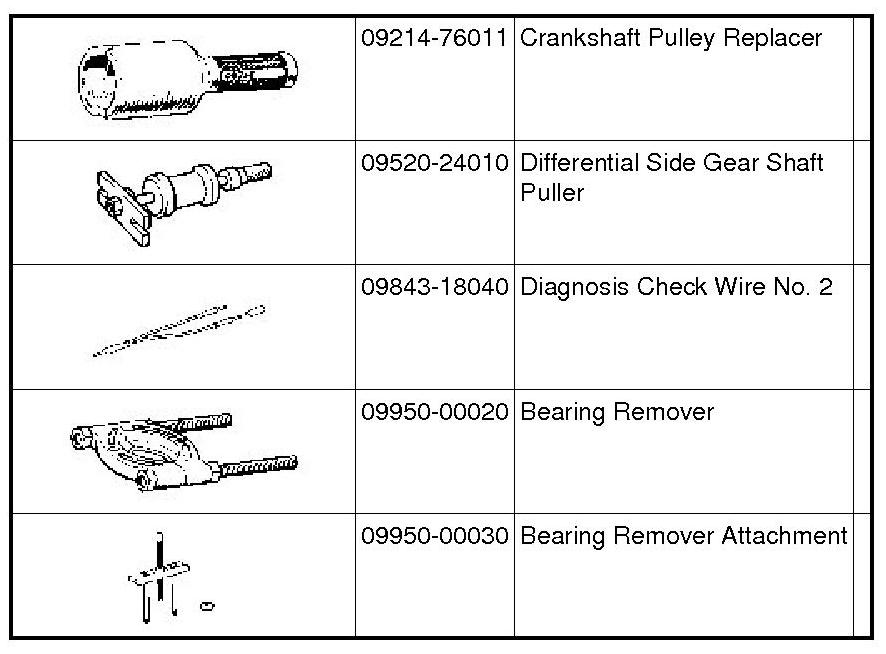 | | | | |
|---|---|---|---|
| | 09214-76011 | Crankshaft Pulley Replacer | |
| | 09520-24010 | Differential Side Gear Shaft Puller | |
| | 09843-18040 | Diagnosis Check Wire No. 2 | |
| | 09950-00020 | Bearing Remover | |
| | 09950-00030 | Bearing Remover Attachment | |