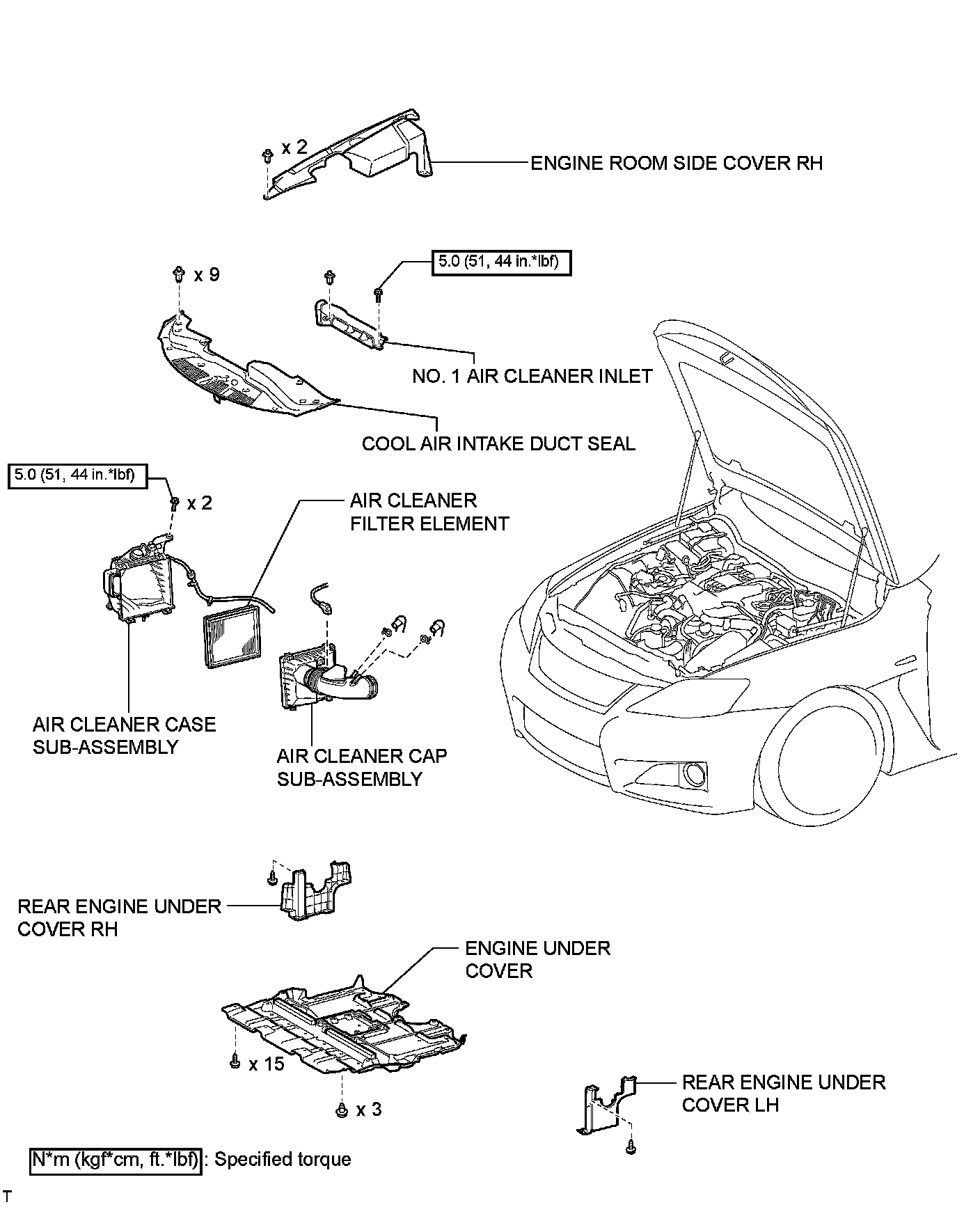 x 2

ENGINE ROOM SIDE COVER RH

x 9

5.0 (51, 44 in.*lbf)

NO. 1 AIR CLEANER INLET

COOL AIR INTAKE DUCT SEAL

5.0 (51, 44 in.*lbf)

x 2

AIR CLEANER FILTER ELEMENT

AIR CLEANER CASE SUB-ASSEMBLY

AIR CLEANER CAP SUB-ASSEMBLY

REAR ENGINE UNDER COVER RH

ENGINE UNDER COVER

x 15

x 3

REAR ENGINE UNDER COVER LH

N*m (kgf*cm, ft.*lbf) : Specified torque

T