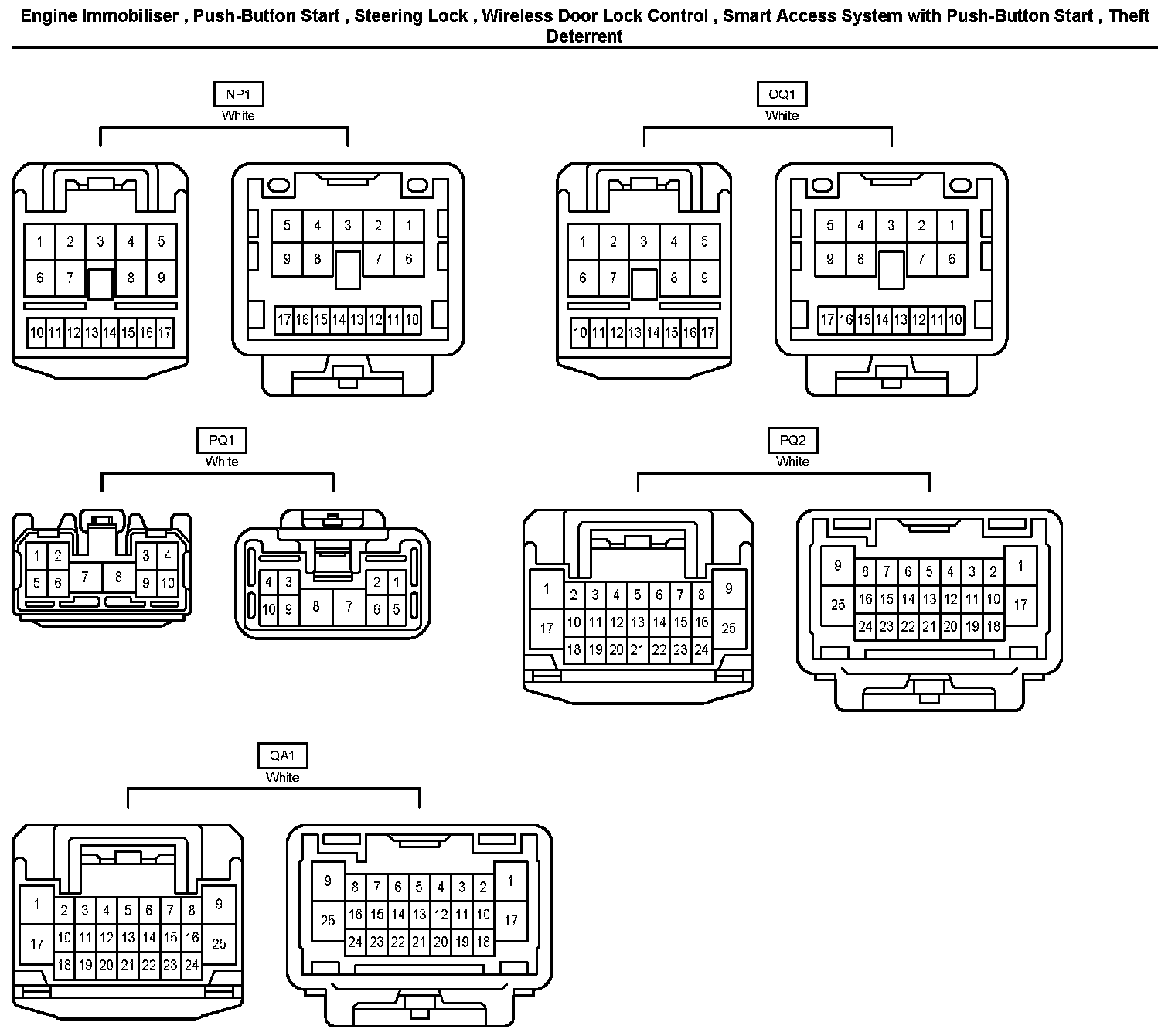 Engine Immobiliser , Push-Button Start , Steering Lock , Wireless Door Lock Control , Smart Access System with Push-Button Start , Theft Deterrent

NP1
White

1 2 3 4 5
6 7 8 9
10 11 12 13 14 15 16 17

5 4 3 2 1
9 8 7 6
17 16 15 14 13 12 11 10

OQ1
White

1 2 3 4 5
6 7 8 9
10 11 12 13 14 15 16 17

5 4 3 2 1
9 8 7 6
17 16 15 14 13 12 11 10

PQ1
White

1 2 3 4
5 6 7 8 9 10

4 3 2 1
10 9 8 7 6 5

PQ2
White

1 2 3 4 5 6 7 8 9
17 10 11 12 13 14 15 16 25
18 19 20 21 22 23 24

9 8 7 6 5 4 3 2 1
25 16 15 14 13 12 11 10 17
24 23 22 21 20 19 18

QA1
White

1 2 3 4 5 6 7 8 9
17 10 11 12 13 14 15 16 25
18 19 20 21 22 23 24

9 8 7 6 5 4 3 2 1
25 16 15 14 13 12 11 10 17
24 23 22 21 20 19 18