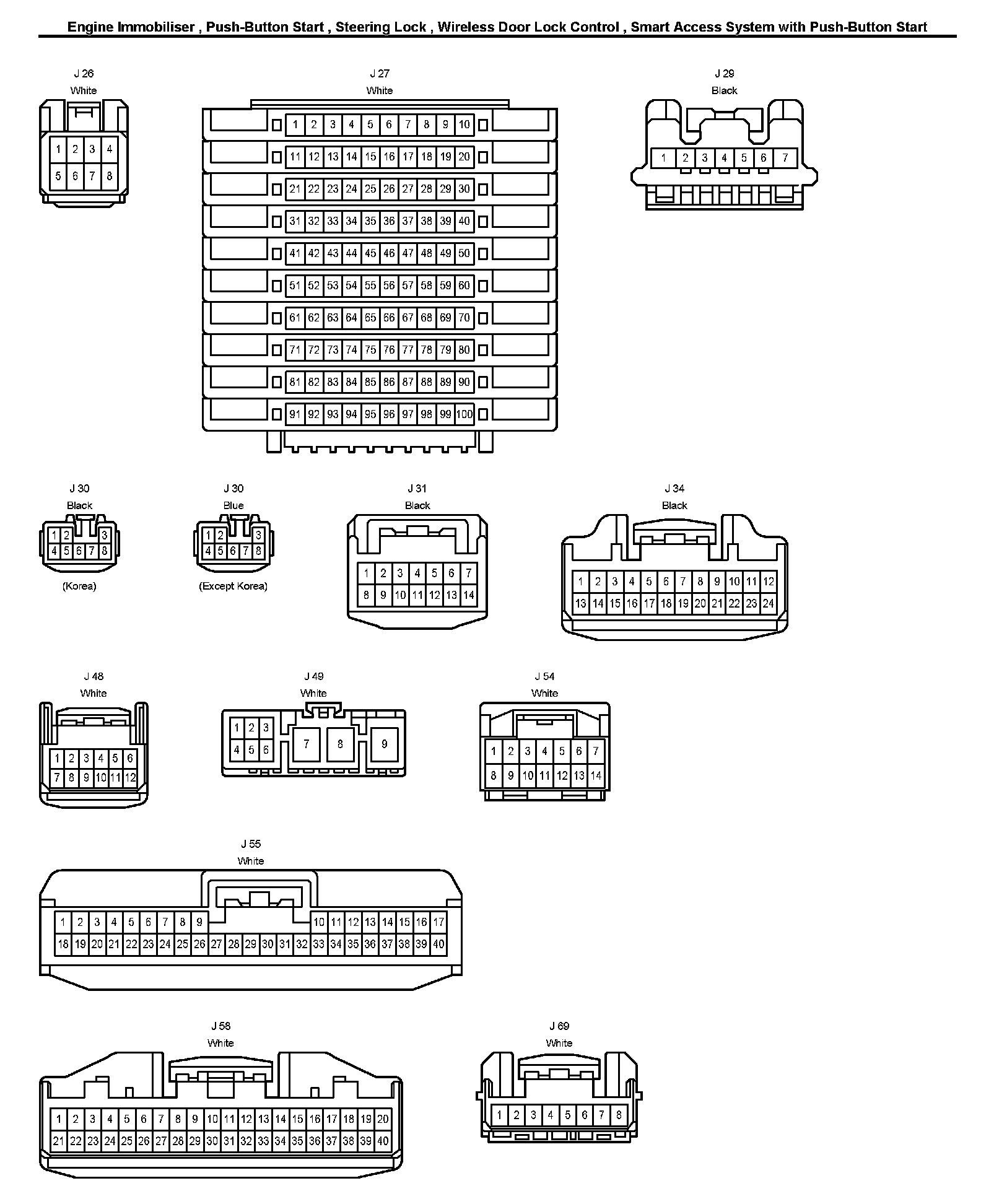 Engine Immobiliser , Push-Button Start , Steering Lock , Wireless Door Lock Control , Smart Access System with Push-Button Start

J 26
White
1 2 3 4
5 6 7 8

J 27
White
1 2 3 4 5 6 7 8 9 10
11 12 13 14 15 16 17 18 19 20
21 22 23 24 25 26 27 28 29 30
31 32 33 34 35 36 37 38 39 40
41 42 43 44 45 46 47 48 49 50
51 52 53 54 55 56 57 58 59 60
61 62 63 64 65 66 67 68 69 70
71 72 73 74 75 76 77 78 79 80
81 82 83 84 85 86 87 88 89 90
91 92 93 94 95 96 97 98 99 100

J 29
Black
1 2 3 4 5 6 7

J 30
Black
1 2 3
4 5 6 7 8
(Korea)

J 30
Blue
1 2 3
4 5 6 7 8
(Except Korea)

J 31
Black
1 2 3 4 5 6 7
8 9 10 11 12 13 14

J 34
Black
1 2 3 4 5 6 7 8 9 10 11 12
13 14 15 16 17 18 19 20 21 22 23 24

J 48
White
1 2 3 4 5 6
7 8 9 10 11 12

J 49
White
1 2 3
4 5 6
7 8 9

J 54
White
1 2 3 4 5 6 7
8 9 10 11 12 13 14

J 55
White
1 2 3 4 5 6 7 8 9 10 11 12 13 14 15 16 17
18 19 20 21 22 23 24 25 26 27 28 29 30 31 32 33 34 35 36 37 38 39 40

J 58
White
1 2 3 4 5 6 7 8 9 10 11 12 13 14 15 16 17 18 19 20
21 22 23 24 25 26 27 28 29 30 31 32 33 34 35 36 37 38 39 40

J 69
White
1 2 3 4 5 6 7 8