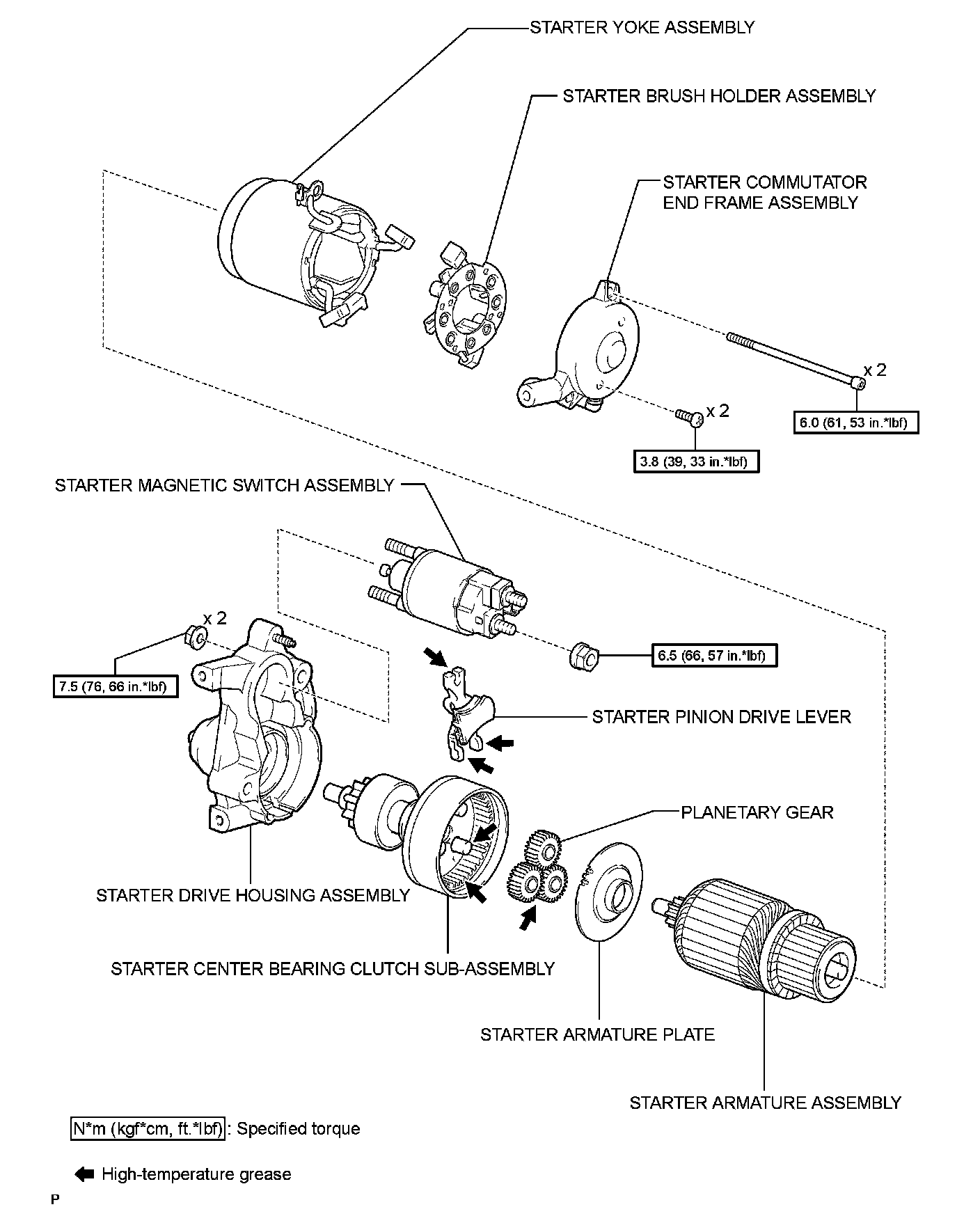 STARTER YOKE ASSEMBLY

STARTER BRUSH HOLDER ASSEMBLY

STARTER COMMUTATOR END FRAME ASSEMBLY

x 2

6.0 (61, 53 in.*lbf)

x 2

3.8 (39, 33 in.*lbf)

STARTER MAGNETIC SWITCH ASSEMBLY

x 2

7.5 (76, 66 in.*lbf)

6.5 (66, 57 in.*lbf)

STARTER PINION DRIVE LEVER

PLANETARY GEAR

STARTER DRIVE HOUSING ASSEMBLY

STARTER CENTER BEARING CLUTCH SUB-ASSEMBLY

STARTER ARMATURE PLATE

STARTER ARMATURE ASSEMBLY

N*m (kgf*cm, ft.*lbf) : Specified torque

High-temperature grease

P