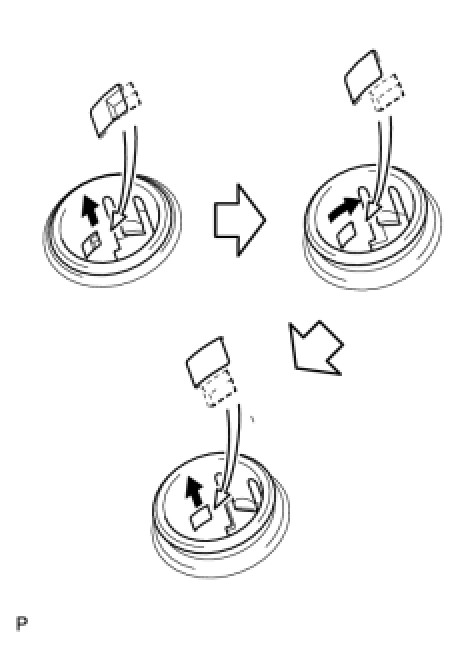 P