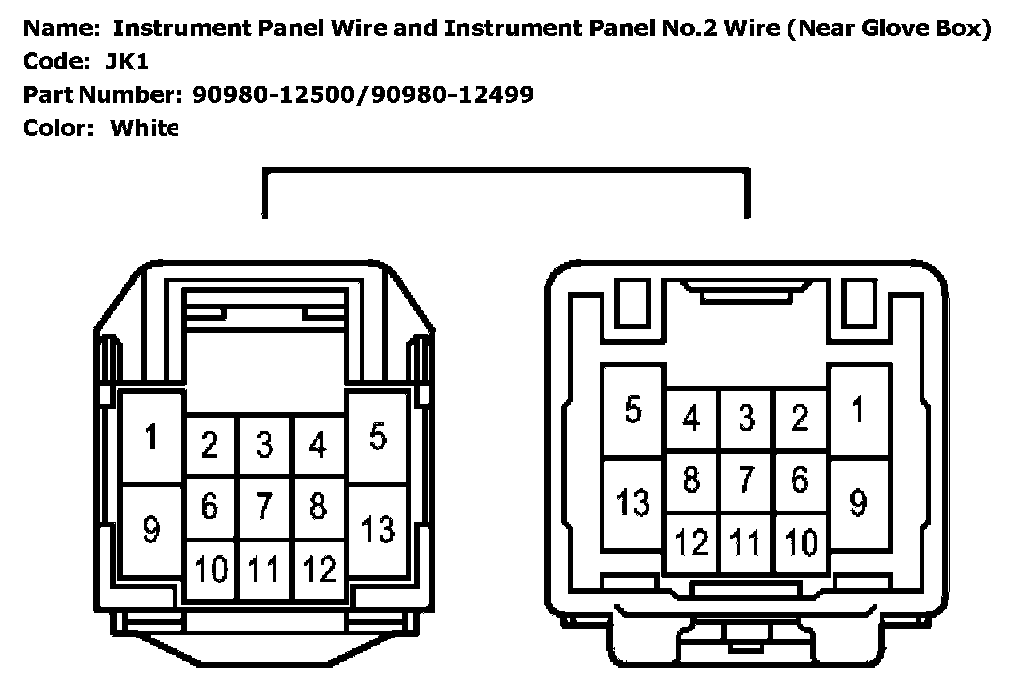 Name: Instrument Panel Wire and Instrument Panel No.2 Wire (Near Glove Box)
Code: JK1
Part Number: 90980-12500/90980-12499
Color: White

1 2 3 4 5
9 6 7 8 13
10 11 12

5 4 3 2 1
13 8 7 6 9
12 11 10