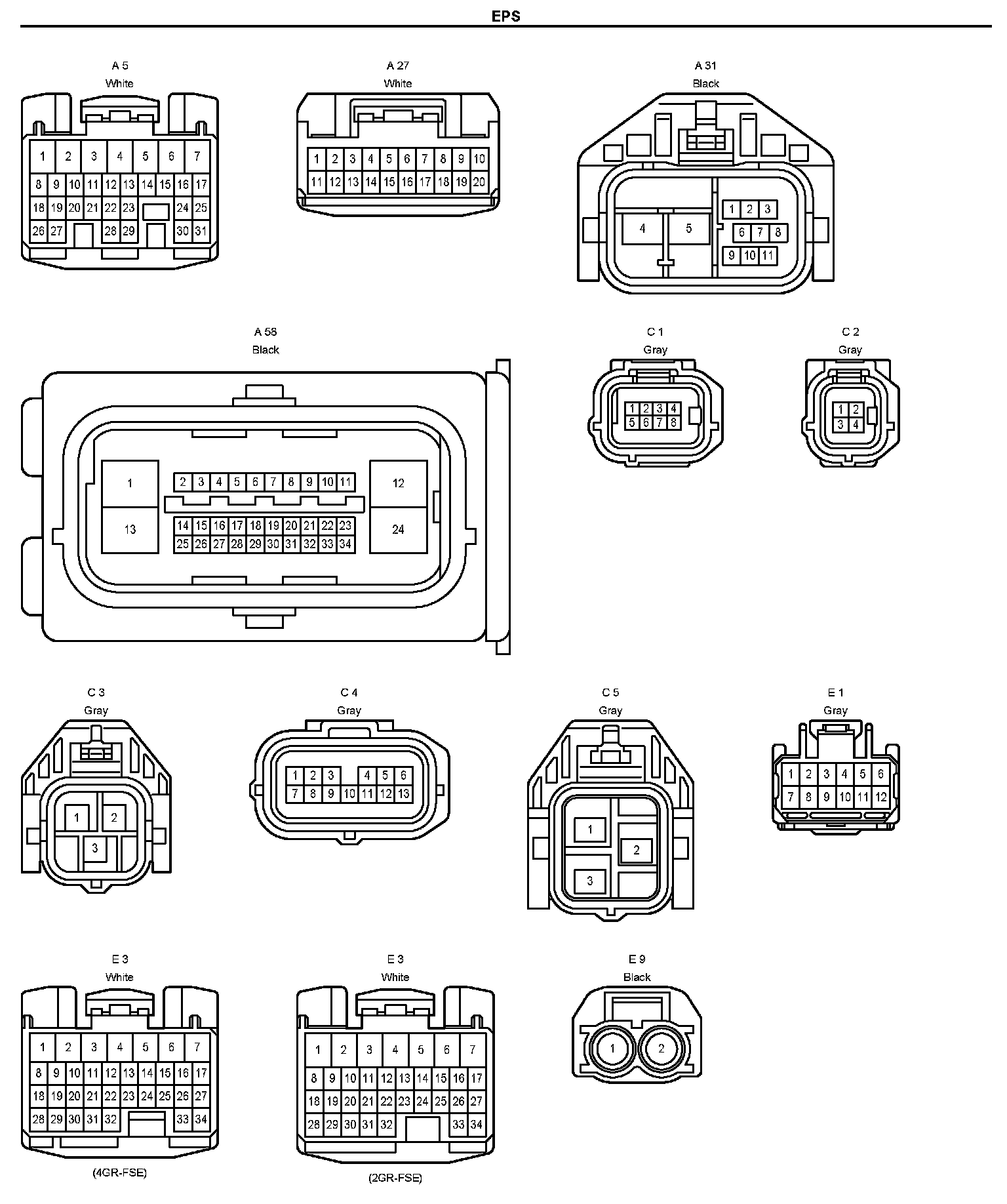 EPS

A 5
White

1 2 3 4 5 6 7
8 9 10 11 12 13 14 15 16 17
18 19 20 21 22 23 24 25
26 27 28 29 30 31

A 27
White

1 2 3 4 5 6 7 8 9 10
11 12 13 14 15 16 17 18 19 20

A 31
Black

4 5
1 2 3
6 7 8
9 10 11

A 58
Black

1
13
2 3 4 5 6 7 8 9 10 11
14 15 16 17 18 19 20 21 22 23
25 26 27 28 29 30 31 32 33 34
12
24

C 1
Gray

1 2 3 4
5 6 7 8

C 2
Gray

1 2
3 4

C 3
Gray

1 2
3

C 4
Gray

1 2 3 4 5 6
7 8 9 10 11 12 13

C 5
Gray

1
2
3

E 1
Gray

1 2 3 4 5 6
7 8 9 10 11 12

E 3
White

1 2 3 4 5 6 7
8 9 10 11 12 13 14 15 16 17
18 19 20 21 22 23 24 25 26 27
28 29 30 31 32 33 34

(4GR-FSE)

E 3
White

1 2 3 4 5 6 7
8 9 10 11 12 13 14 15 16 17
18 19 20 21 22 23 24 25 26 27
28 29 30 31 32 33 34

(2GR-FSE)

E 9
Black

1 2