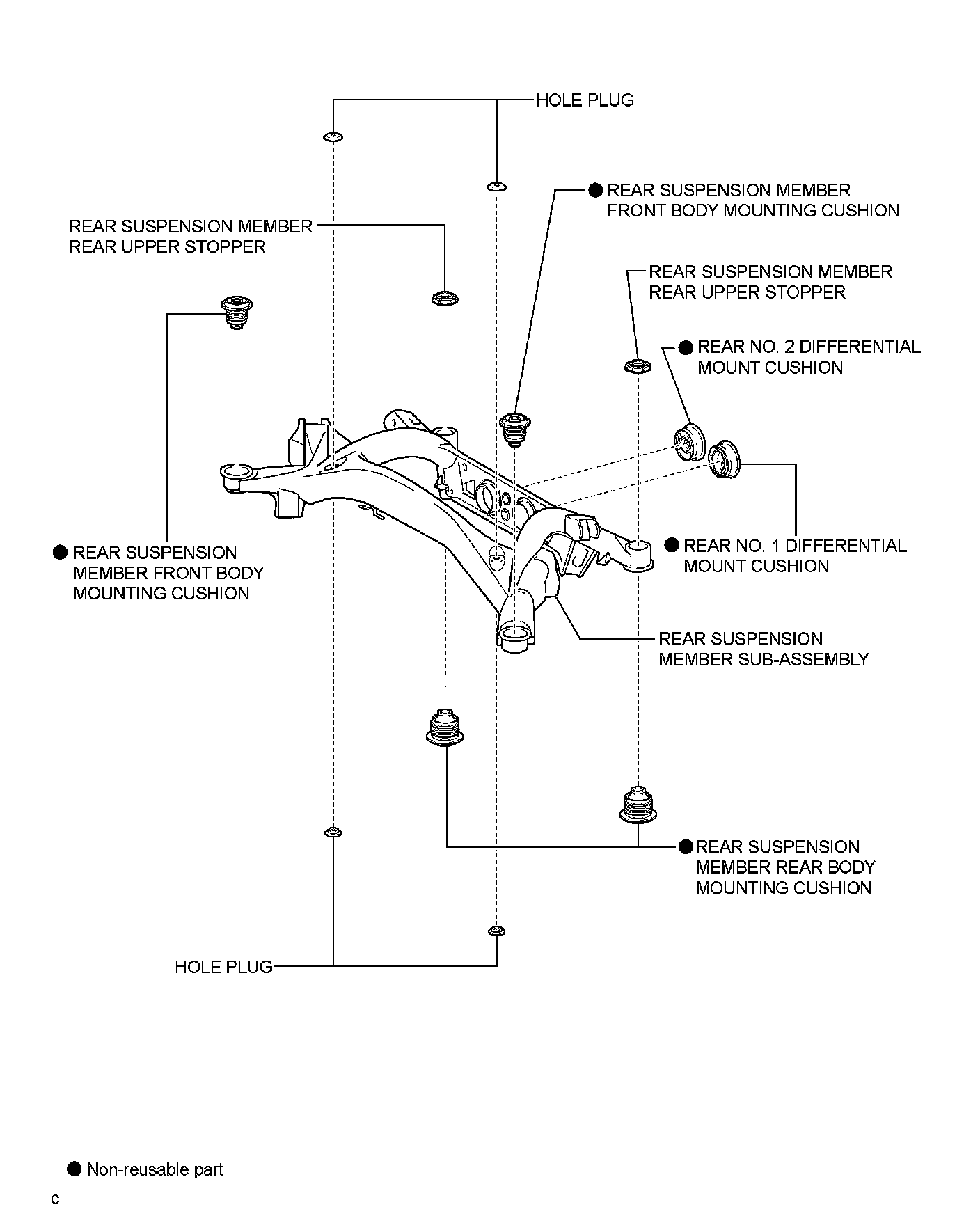 HOLE PLUG

● REAR SUSPENSION MEMBER FRONT BODY MOUNTING CUSHION

REAR SUSPENSION MEMBER REAR UPPER STOPPER

REAR SUSPENSION MEMBER REAR UPPER STOPPER

● REAR NO. 2 DIFFERENTIAL MOUNT CUSHION

● REAR SUSPENSION MEMBER FRONT BODY MOUNTING CUSHION

● REAR NO. 1 DIFFERENTIAL MOUNT CUSHION

REAR SUSPENSION MEMBER SUB-ASSEMBLY

● REAR SUSPENSION MEMBER REAR BODY MOUNTING CUSHION

HOLE PLUG

● Non-reusable part

c