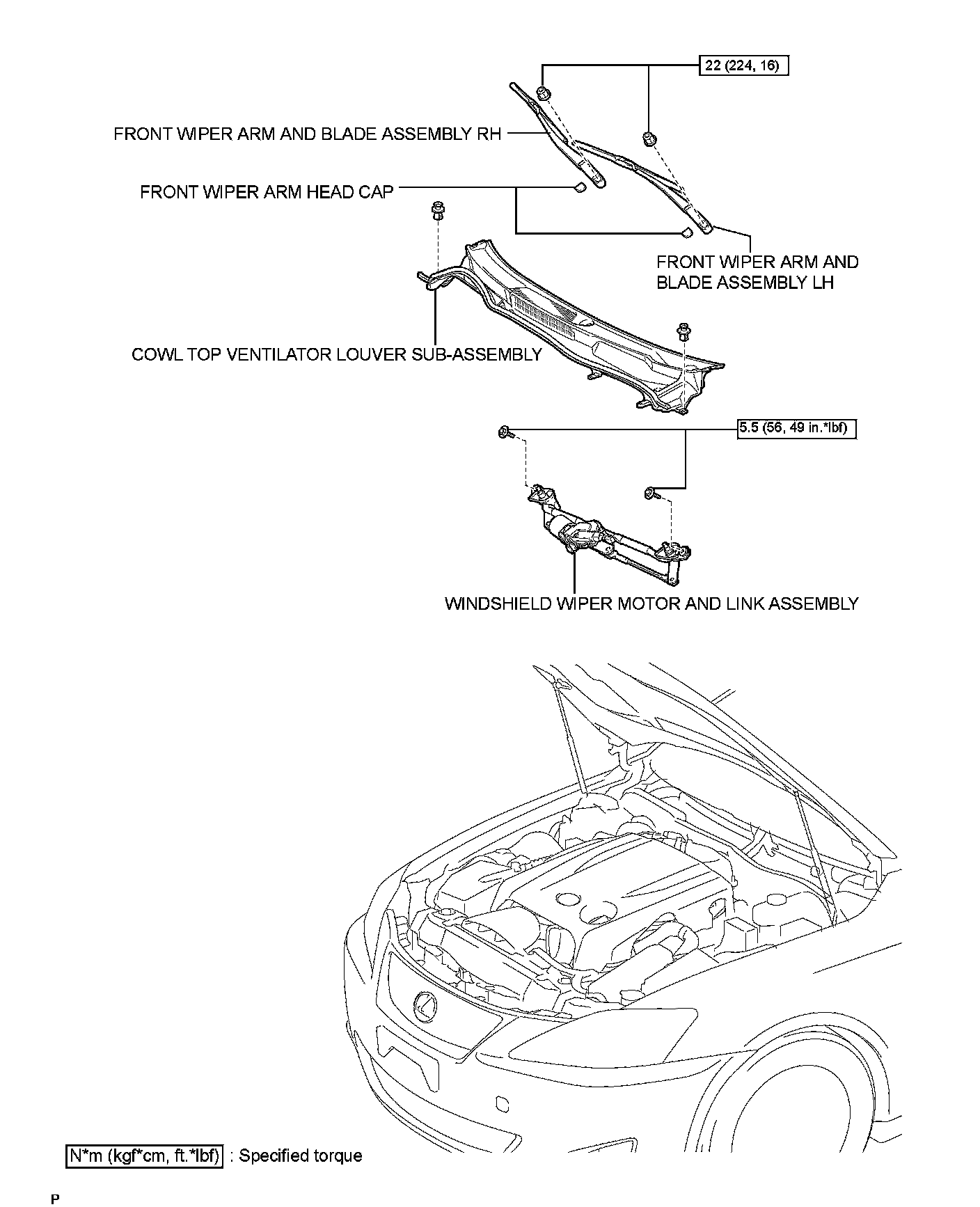 22 (224, 16)

FRONT WIPER ARM AND BLADE ASSEMBLY RH

FRONT WIPER ARM HEAD CAP

FRONT WIPER ARM AND BLADE ASSEMBLY LH

COWL TOP VENTILATOR LOUVER SUB-ASSEMBLY

5.5 (56, 49 in.*lbf)

WINDSHIELD WIPER MOTOR AND LINK ASSEMBLY

N*m (kgf*cm, ft.*lbf) : Specified torque

P