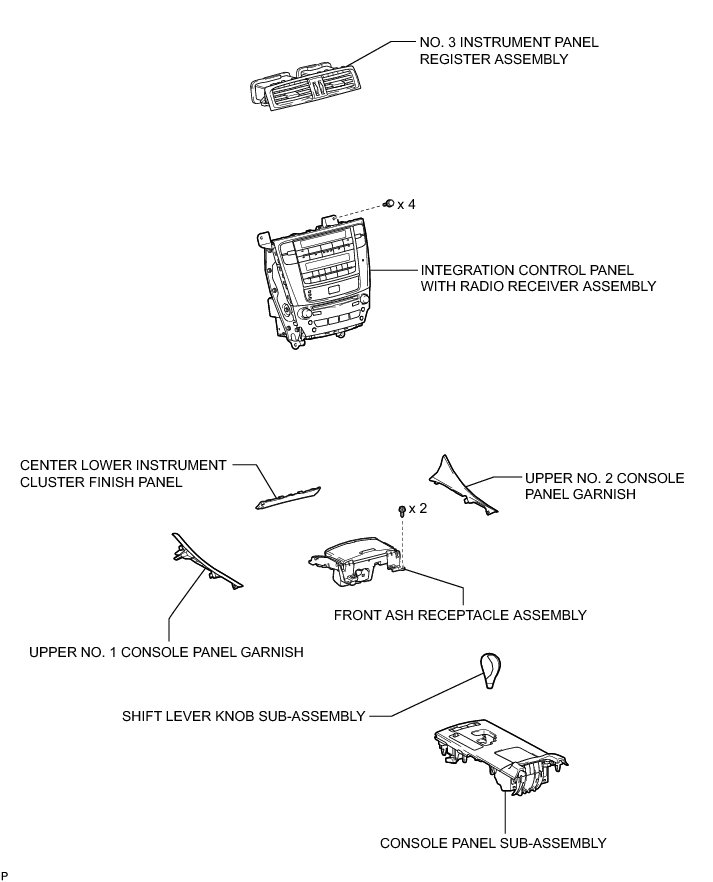 NO. 3 INSTRUMENT PANEL REGISTER ASSEMBLY

x 4

INTEGRATION CONTROL PANEL WITH RADIO RECEIVER ASSEMBLY

CENTER LOWER INSTRUMENT CLUSTER FINISH PANEL

UPPER NO. 2 CONSOLE PANEL GARNISH

x 2

FRONT ASH RECEPTACLE ASSEMBLY

UPPER NO. 1 CONSOLE PANEL GARNISH

SHIFT LEVER KNOB SUB-ASSEMBLY

CONSOLE PANEL SUB-ASSEMBLY

P