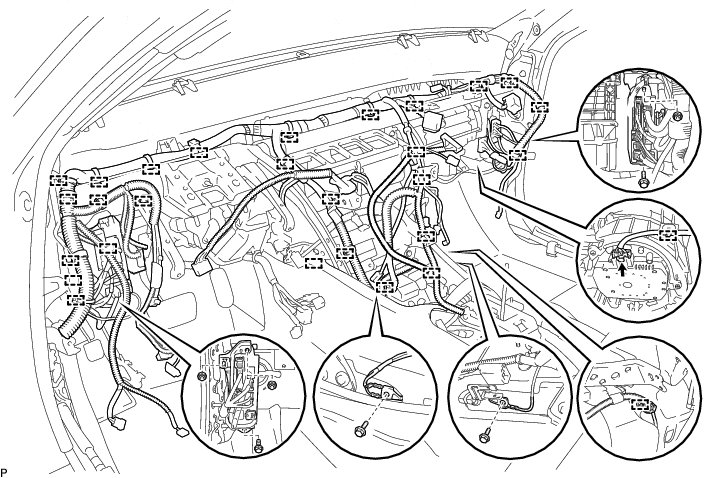 P