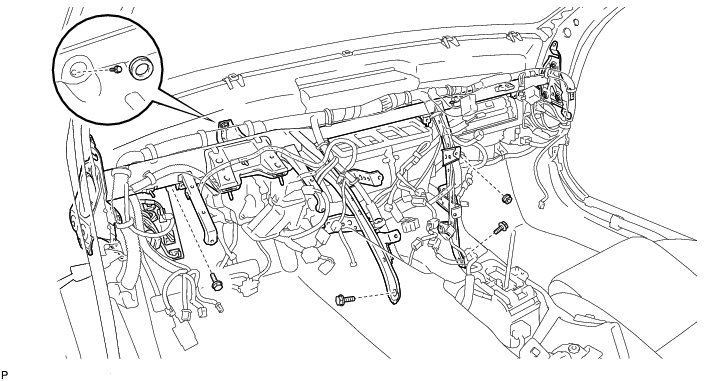 P