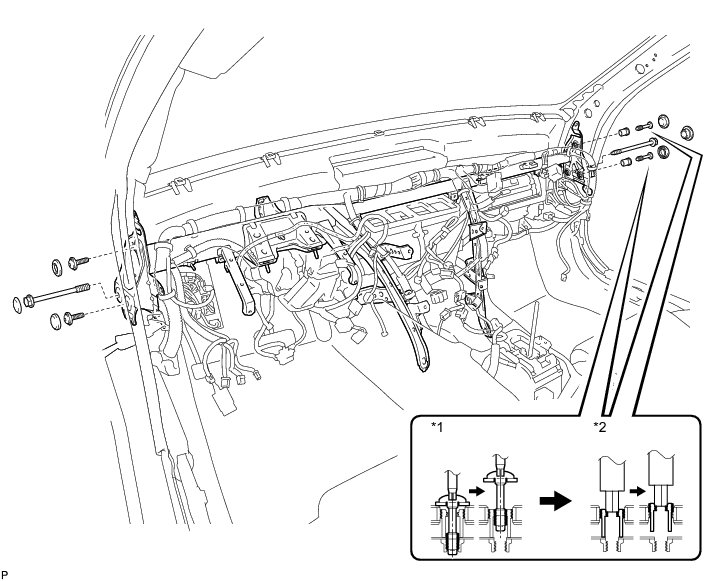 *1

*2

P