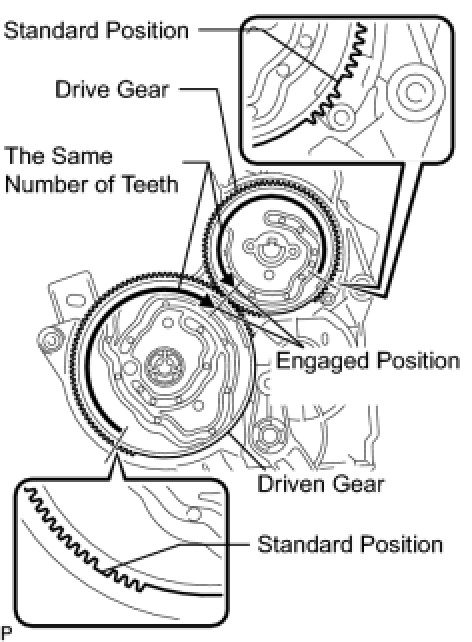 Standard Position

Drive Gear

The Same Number of Teeth

Engaged Position

Driven Gear

Standard Position

P