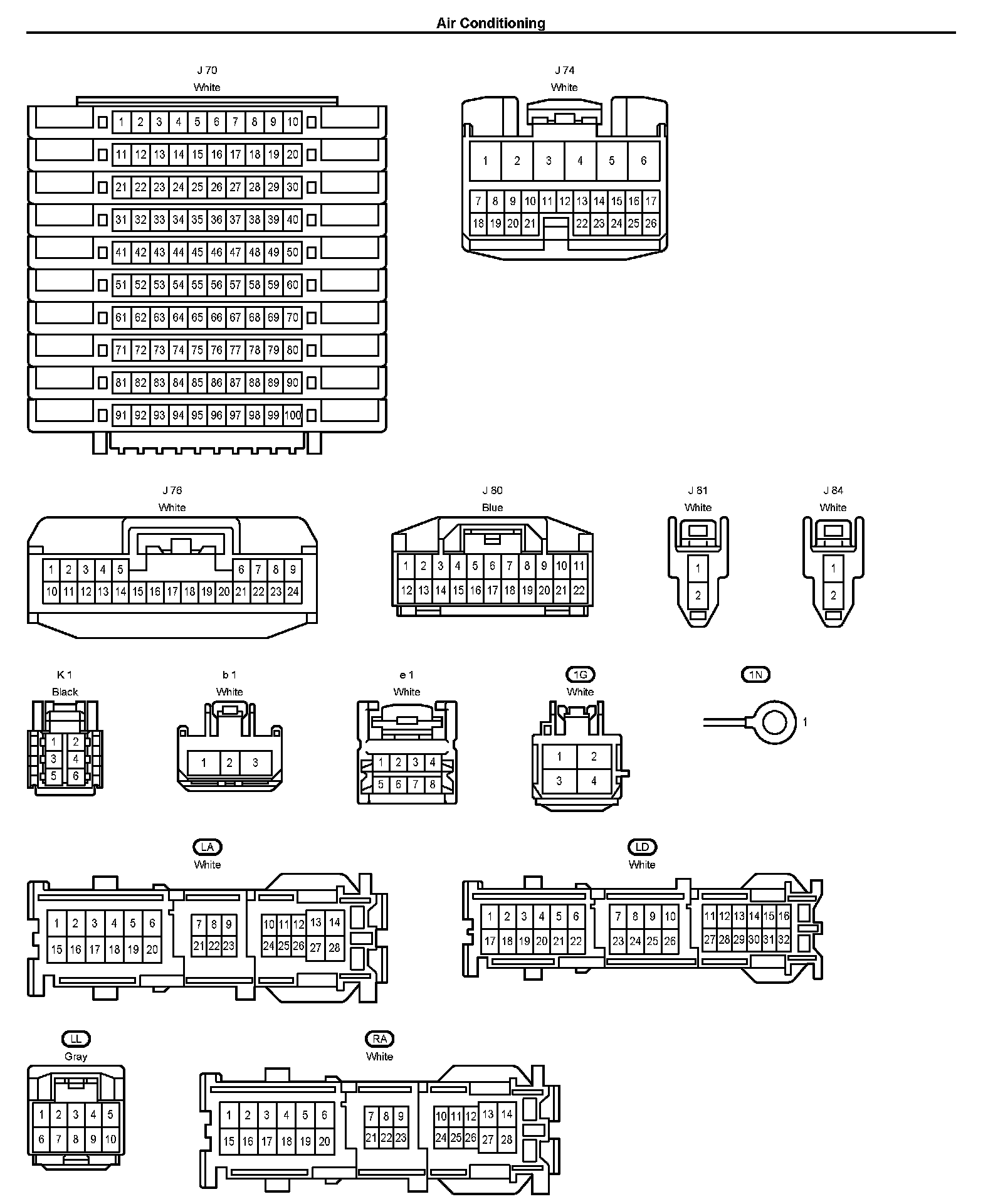 Air Conditioning

J 70
White

1 2 3 4 5 6 7 8 9 10
11 12 13 14 15 16 17 18 19 20
21 22 23 24 25 26 27 28 29 30
31 32 33 34 35 36 37 38 39 40
41 42 43 44 45 46 47 48 49 50
51 52 53 54 55 56 57 58 59 60
61 62 63 64 65 66 67 68 69 70
71 72 73 74 75 76 77 78 79 80
81 82 83 84 85 86 87 88 89 90
91 92 93 94 95 96 97 98 99 100

J 74
White

1 2 3 4 5 6
7 8 9 10 11 12 13 14 15 16 17
18 19 20 21 22 23 24 25 26

J 76
White

1 2 3 4 5 6 7 8 9
10 11 12 13 14 15 16 17 18 19 20 21 22 23 24

J 80
Blue

1 2 3 4 5 6 7 8 9 10 11
12 13 14 15 16 17 18 19 20 21 22

J 81
White

1
2

J 84
White

1
2

K 1
Black

1 2
3 4
5 6

b 1
White

1 2 3

e 1
White

1 2 3 4
5 6 7 8

1G
White

1 2
3 4

1N

1

LA
White

1 2 3 4 5 6 7 8 9 10 11 12 13 14
15 16 17 18 19 20 21 22 23 24 25 26 27 28

LD
White

1 2 3 4 5 6 7 8 9 10 11 12 13 14 15 16
17 18 19 20 21 22 23 24 25 26 27 28 29 30 31 32

LL
Gray

1 2 3 4 5
6 7 8 9 10

RA
White

1 2 3 4 5 6 7 8 9 10 11 12 13 14
15 16 17 18 19 20 21 22 23 24 25 26 27 28