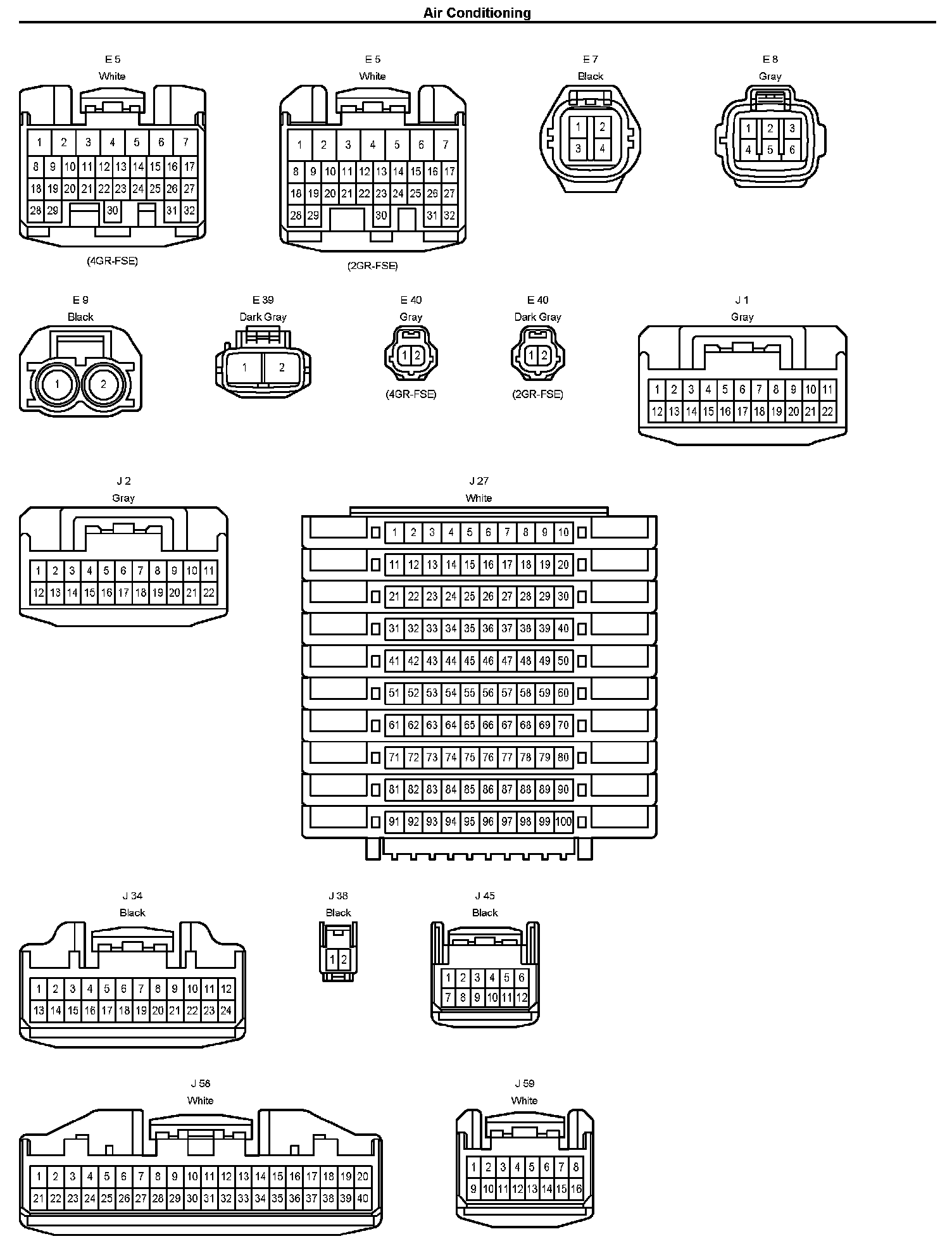 Air Conditioning

E 5
White
1 2 3 4 5 6 7
8 9 10 11 12 13 14 15 16 17
18 19 20 21 22 23 24 25 26 27
28 29 30 31 32
(4GR-FSE)

E 5
White
1 2 3 4 5 6 7
8 9 10 11 12 13 14 15 16 17
18 19 20 21 22 23 24 25 26 27
28 29 30 31 32
(2GR-FSE)

E 7
Black
1 2
3 4

E 8
Gray
1 2 3
4 5 6

E 9
Black
1 2

E 39
Dark Gray
1 2

E 40
Gray
1 2
(4GR-FSE)

E 40
Dark Gray
1 2
(2GR-FSE)

J 1
Gray
1 2 3 4 5 6 7 8 9 10 11
12 13 14 15 16 17 18 19 20 21 22

J 2
Gray
1 2 3 4 5 6 7 8 9 10 11
12 13 14 15 16 17 18 19 20 21 22

J 27
White
1 2 3 4 5 6 7 8 9 10
11 12 13 14 15 16 17 18 19 20
21 22 23 24 25 26 27 28 29 30
31 32 33 34 35 36 37 38 39 40
41 42 43 44 45 46 47 48 49 50
51 52 53 54 55 56 57 58 59 60
61 62 63 64 65 66 67 68 69 70
71 72 73 74 75 76 77 78 79 80
81 82 83 84 85 86 87 88 89 90
91 92 93 94 95 96 97 98 99 100

J 34
Black
1 2 3 4 5 6 7 8 9 10 11 12
13 14 15 16 17 18 19 20 21 22 23 24

J 38
Black
1 2

J 45
Black
1 2 3 4 5 6
7 8 9 10 11 12

J 58
White
1 2 3 4 5 6 7 8 9 10 11 12 13 14 15 16 17 18 19 20
21 22 23 24 25 26 27 28 29 30 31 32 33 34 35 36 37 38 39 40

J 59
White
1 2 3 4 5 6 7 8
9 10 11 12 13 14 15 16