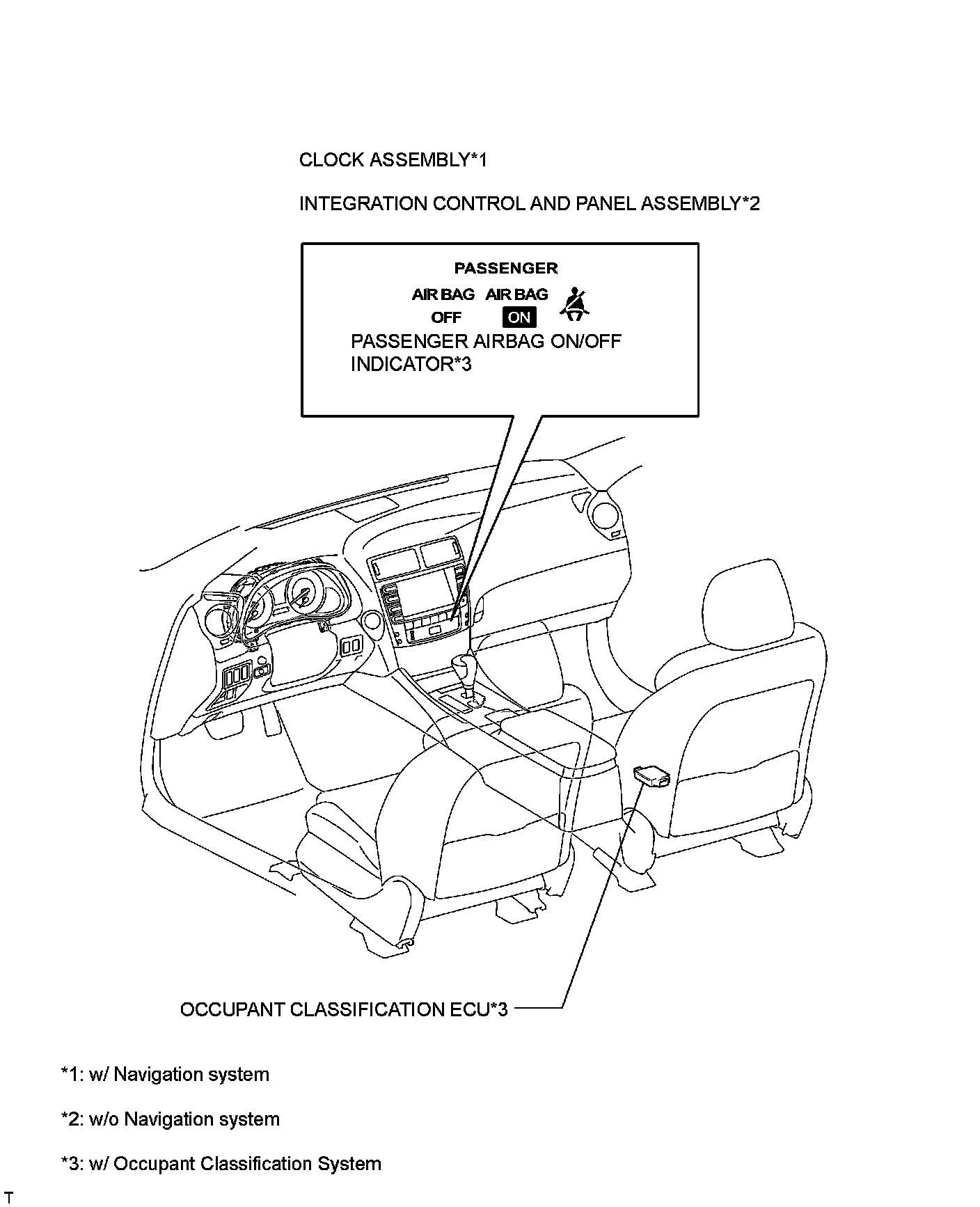 CLOCK ASSEMBLY*1

INTEGRATION CONTROL AND PANEL ASSEMBLY*2

PASSENGER

AIR BAG AIR BAG

OFF ON

PASSENGER AIRBAG ON/OFF INDICATOR*3

OCCUPANT CLASSIFICATION ECU*3

*1: w/ Navigation system

*2: w/o Navigation system

*3: w/ Occupant Classification System

T