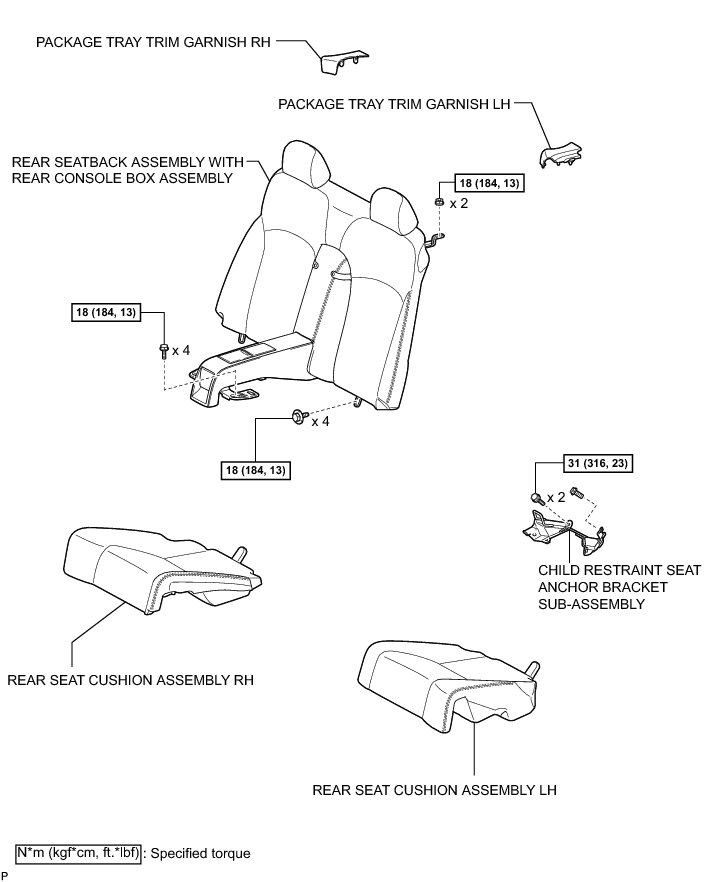 PACKAGE TRAY TRIM GARNISH RH

PACKAGE TRAY TRIM GARNISH LH

REAR SEATBACK ASSEMBLY WITH REAR CONSOLE BOX ASSEMBLY

18 (184, 13)

x 2

18 (184, 13)

x 4

x 4

18 (184, 13)

31 (316, 23)

x 2

CHILD RESTRAINT SEAT ANCHOR BRACKET SUB-ASSEMBLY

REAR SEAT CUSHION ASSEMBLY RH

REAR SEAT CUSHION ASSEMBLY LH

N*m (kgf*cm, ft.*lbf) : Specified torque

P