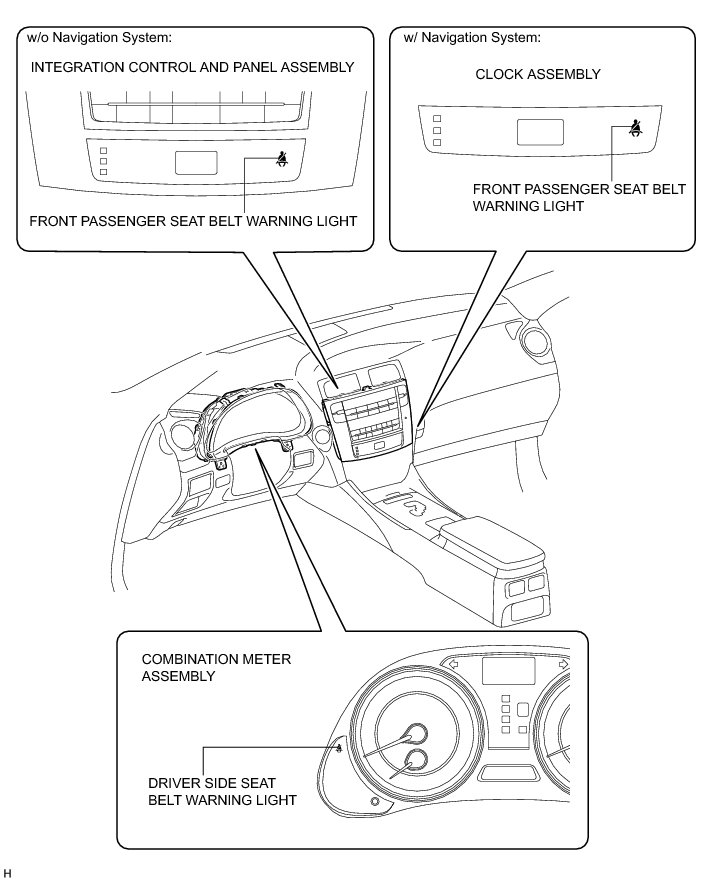 w/o Navigation System:

INTEGRATION CONTROL AND PANEL ASSEMBLY

FRONT PASSENGER SEAT BELT WARNING LIGHT

w/ Navigation System:

CLOCK ASSEMBLY

FRONT PASSENGER SEAT BELT WARNING LIGHT

COMBINATION METER ASSEMBLY

DRIVER SIDE SEAT BELT WARNING LIGHT

H