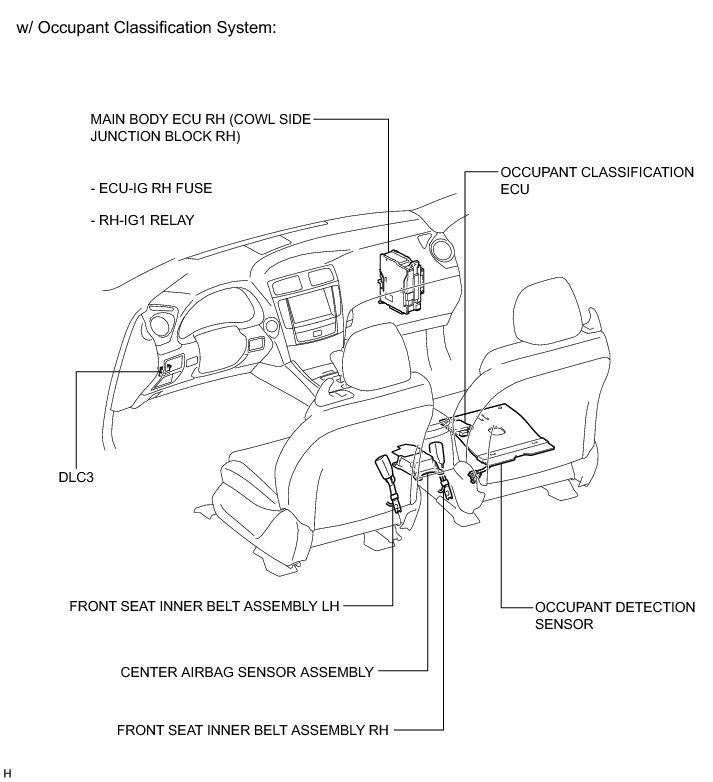 w/ Occupant Classification System:

MAIN BODY ECU RH (COWL SIDE JUNCTION BLOCK RH)

- ECU-IG RH FUSE

- RH-IG1 RELAY

OCCUPANT CLASSIFICATION ECU

DLC3

FRONT SEAT INNER BELT ASSEMBLY LH

OCCUPANT DETECTION SENSOR

CENTER AIRBAG SENSOR ASSEMBLY

FRONT SEAT INNER BELT ASSEMBLY RH

H