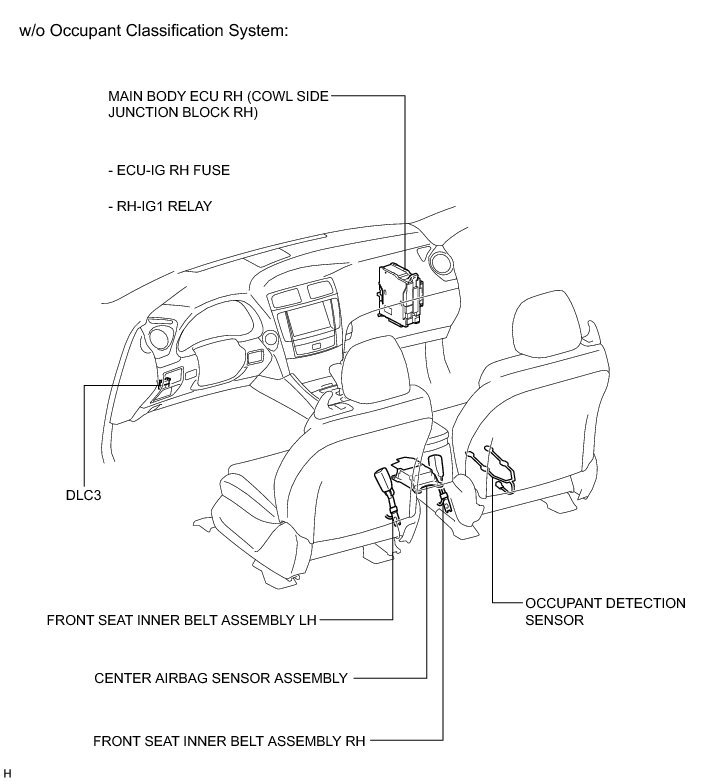 w/o Occupant Classification System:

MAIN BODY ECU RH (COWL SIDE JUNCTION BLOCK RH)

- ECU-IG RH FUSE

- RH-IG1 RELAY

DLC3

OCCUPANT DETECTION SENSOR

FRONT SEAT INNER BELT ASSEMBLY LH

CENTER AIRBAG SENSOR ASSEMBLY

FRONT SEAT INNER BELT ASSEMBLY RH

H