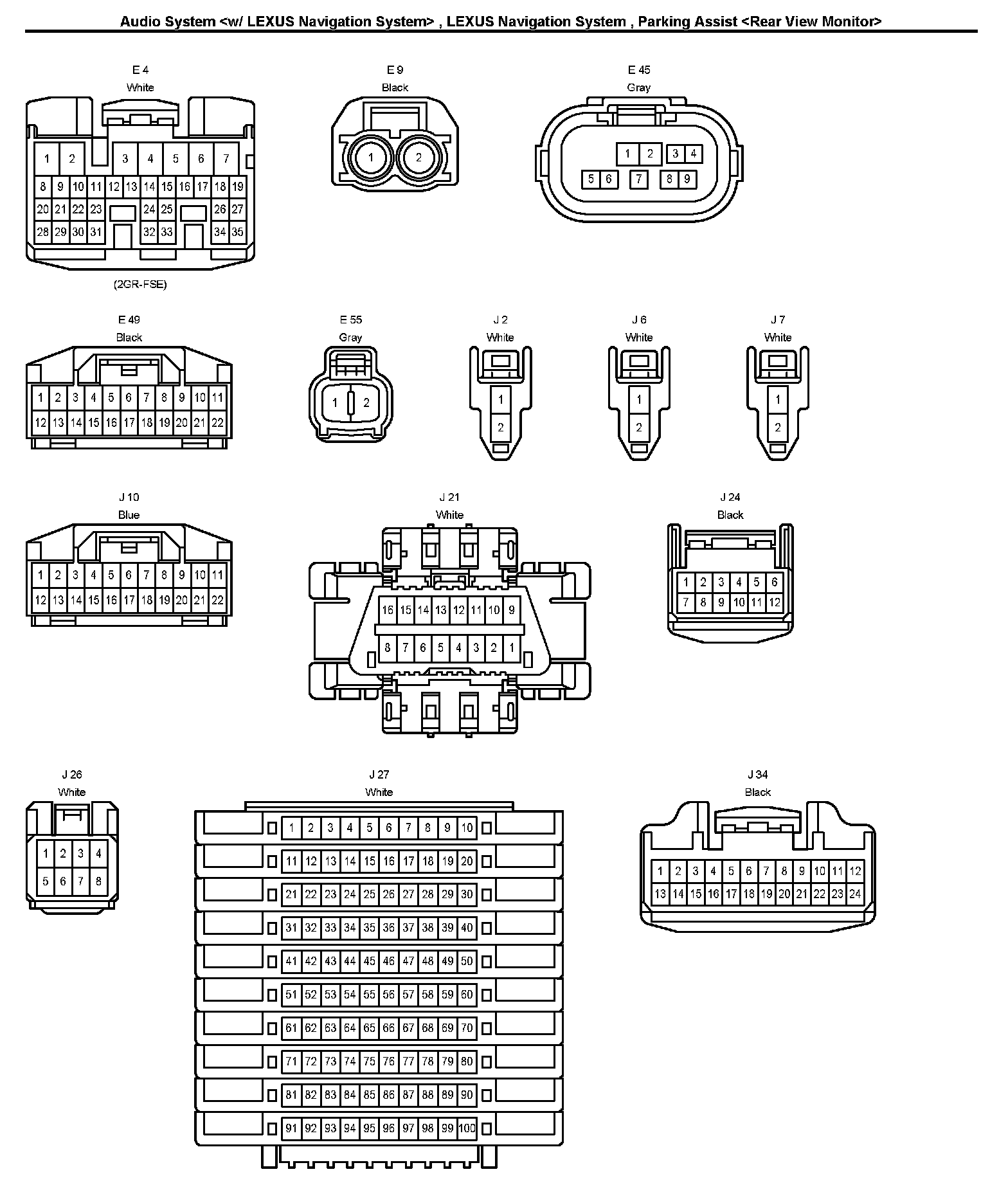 Audio System <w/ LEXUS Navigation System> , LEXUS Navigation System , Parking Assist <Rear View Monitor>

E 4
White
1 2 3 4 5 6 7
8 9 10 11 12 13 14 15 16 17 18 19
20 21 22 23 24 25 26 27
28 29 30 31 32 33 34 35
(2GR-FSE)

E 9
Black
1 2

E 45
Gray
1 2 3 4
5 6 7 8 9

E 49
Black
1 2 3 4 5 6 7 8 9 10 11
12 13 14 15 16 17 18 19 20 21 22

E 55
Gray
1 2

J 2
White
1
2

J 6
White
1
2

J 7
White
1
2

J 10
Blue
1 2 3 4 5 6 7 8 9 10 11
12 13 14 15 16 17 18 19 20 21 22

J 21
White
16 15 14 13 12 11 10 9
8 7 6 5 4 3 2 1

J 24
Black
1 2 3 4 5 6
7 8 9 10 11 12

J 26
White
1 2 3 4
5 6 7 8

J 27
White
1 2 3 4 5 6 7 8 9 10
11 12 13 14 15 16 17 18 19 20
21 22 23 24 25 26 27 28 29 30
31 32 33 34 35 36 37 38 39 40
41 42 43 44 45 46 47 48 49 50
51 52 53 54 55 56 57 58 59 60
61 62 63 64 65 66 67 68 69 70
71 72 73 74 75 76 77 78 79 80
81 82 83 84 85 86 87 88 89 90
91 92 93 94 95 96 97 98 99 100

J 34
Black
1 2 3 4 5 6 7 8 9 10 11 12
13 14 15 16 17 18 19 20 21 22 23 24