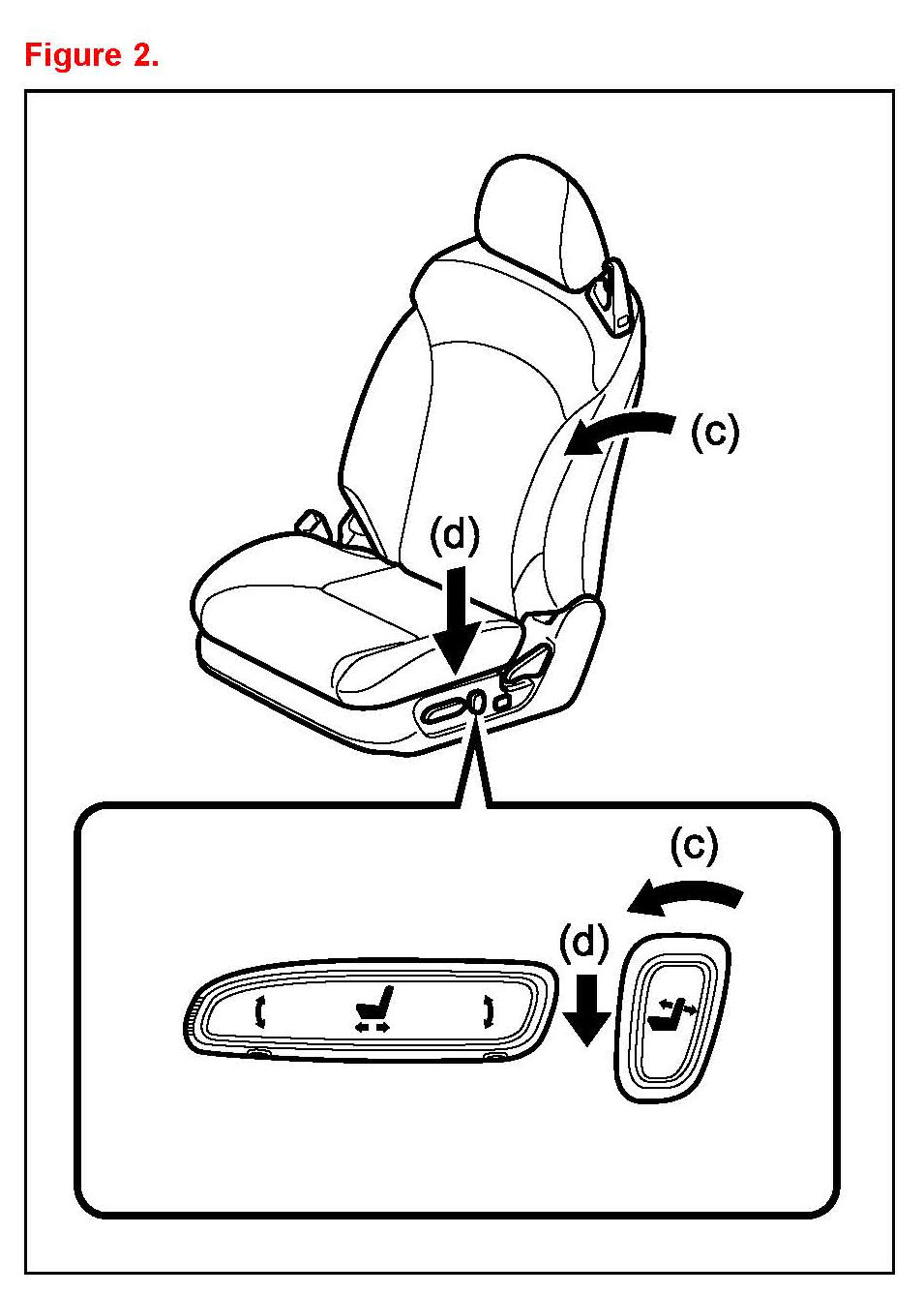 Figure 2.

(c)

(d)

(c)

(d)