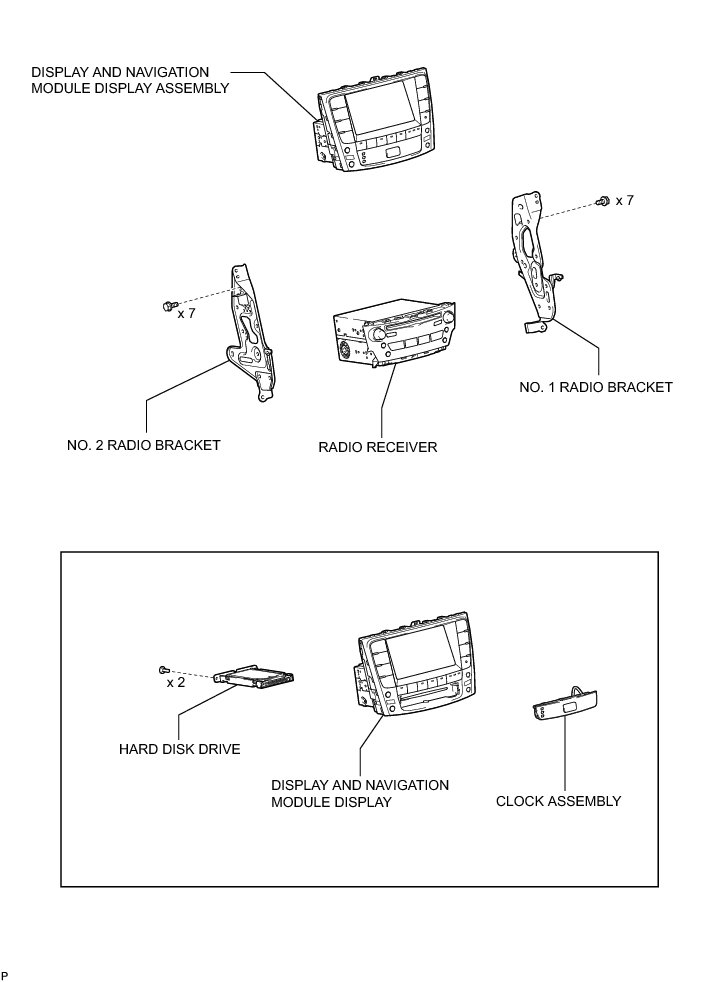 DISPLAY AND NAVIGATION MODULE DISPLAY ASSEMBLY

x 7

x 7

NO. 1 RADIO BRACKET

NO. 2 RADIO BRACKET

RADIO RECEIVER

x 2

HARD DISK DRIVE

DISPLAY AND NAVIGATION MODULE DISPLAY

CLOCK ASSEMBLY

P