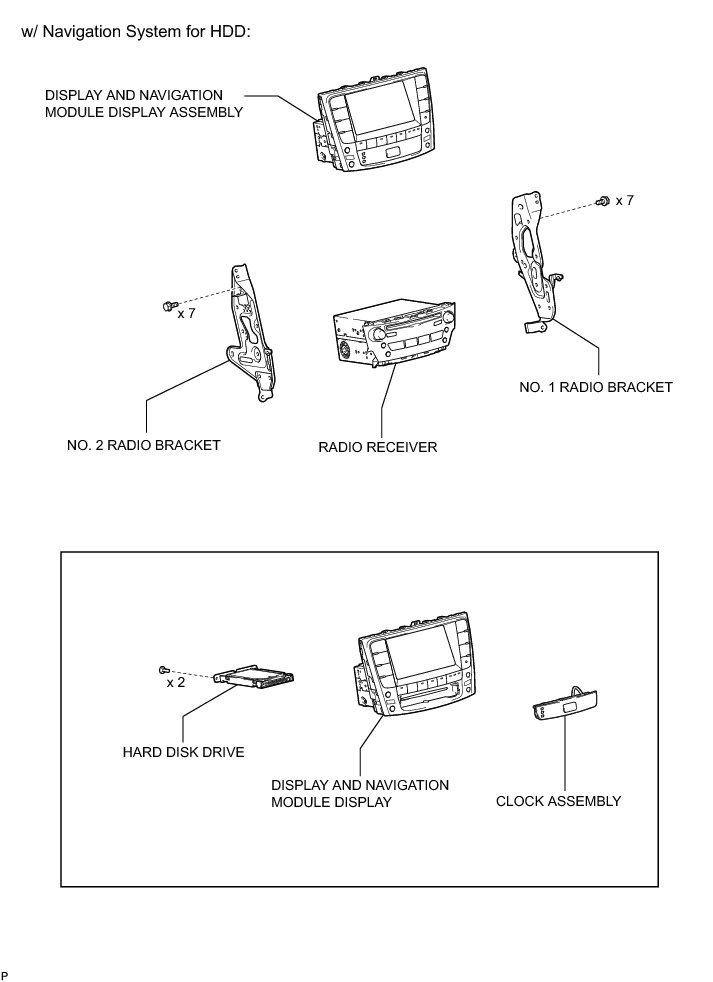 w/ Navigation System for HDD:

DISPLAY AND NAVIGATION MODULE DISPLAY ASSEMBLY

x 7

x 7

NO. 1 RADIO BRACKET

NO. 2 RADIO BRACKET

RADIO RECEIVER

x 2

HARD DISK DRIVE

DISPLAY AND NAVIGATION MODULE DISPLAY

CLOCK ASSEMBLY

P