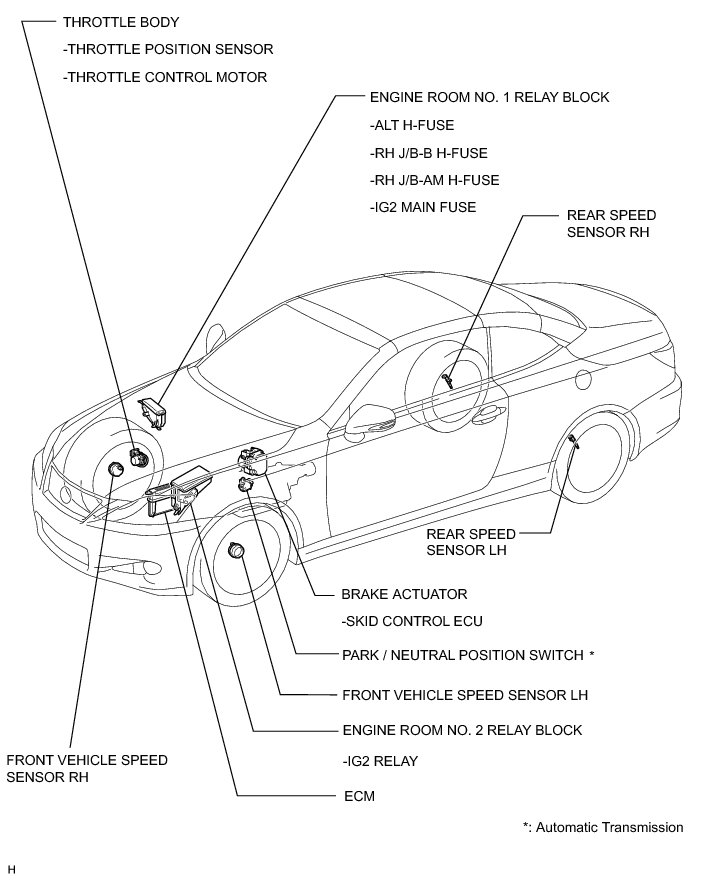 THROTTLE BODY

-THROTTLE POSITION SENSOR

-THROTTLE CONTROL MOTOR

ENGINE ROOM NO. 1 RELAY BLOCK

-ALT H-FUSE

-RH J/B-B H-FUSE

-RH J/B-AM H-FUSE

-IG2 MAIN FUSE

REAR SPEED SENSOR RH

REAR SPEED SENSOR LH

BRAKE ACTUATOR

-SKID CONTROL ECU

PARK / NEUTRAL POSITION SWITCH *

FRONT VEHICLE SPEED SENSOR LH

ENGINE ROOM NO. 2 RELAY BLOCK

-IG2 RELAY

FRONT VEHICLE SPEED SENSOR RH

ECM

*: Automatic Transmission

H