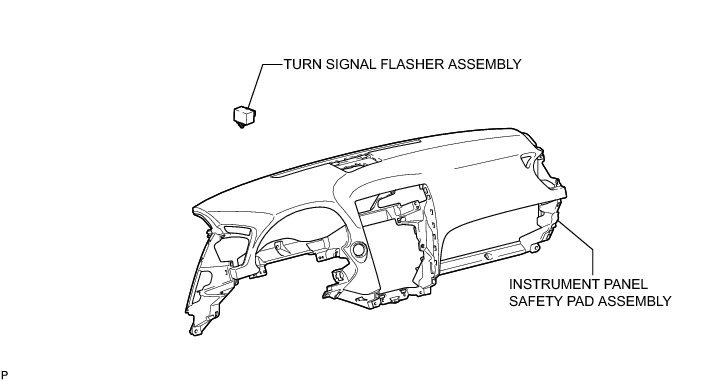 TURN SIGNAL FLASHER ASSEMBLY

INSTRUMENT PANEL SAFETY PAD ASSEMBLY

P