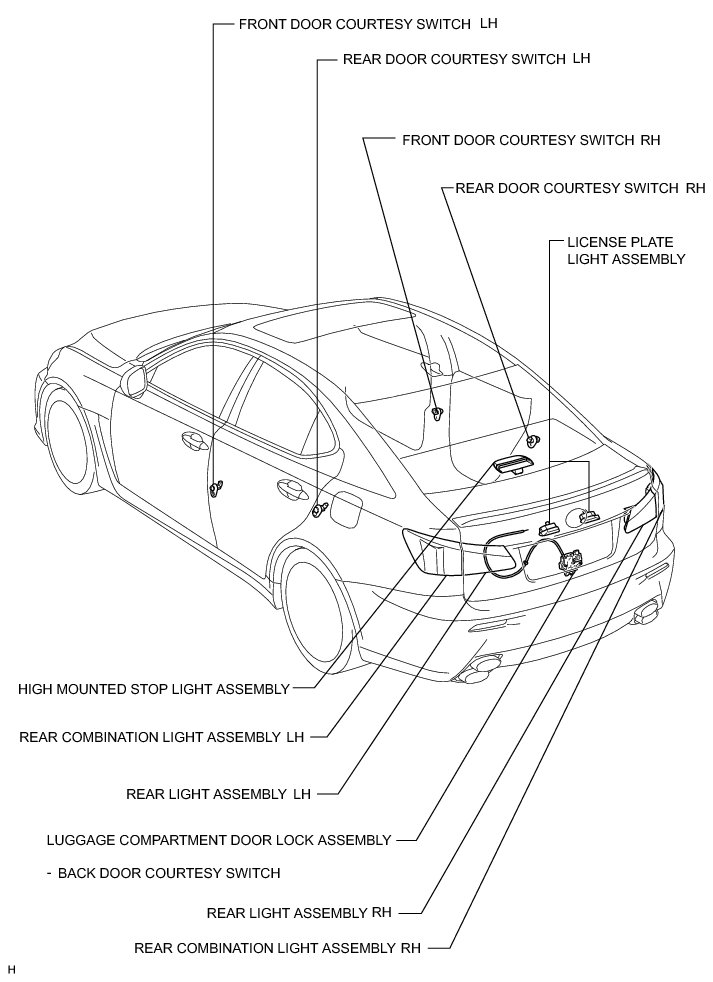 FRONT DOOR COURTESY SWITCH LH

REAR DOOR COURTESY SWITCH LH

FRONT DOOR COURTESY SWITCH RH

REAR DOOR COURTESY SWITCH RH

LICENSE PLATE LIGHT ASSEMBLY

HIGH MOUNTED STOP LIGHT ASSEMBLY

REAR COMBINATION LIGHT ASSEMBLY LH

REAR LIGHT ASSEMBLY LH

LUGGAGE COMPARTMENT DOOR LOCK ASSEMBLY

- BACK DOOR COURTESY SWITCH

REAR LIGHT ASSEMBLY RH

REAR COMBINATION LIGHT ASSEMBLY RH

H