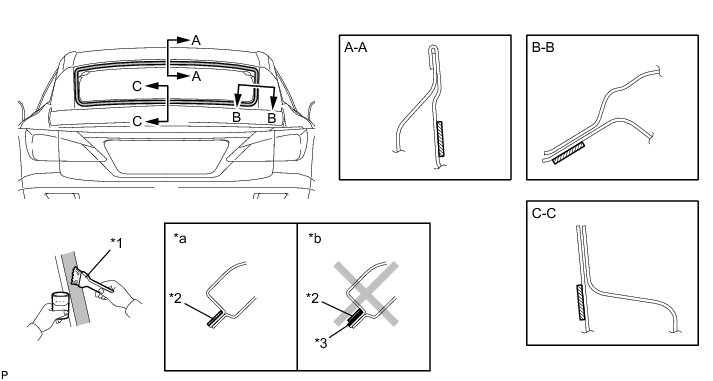 A
A
C
C
B
B

A-A

B-B

C-C

*1

*a
*2

*b
*2
*3

P