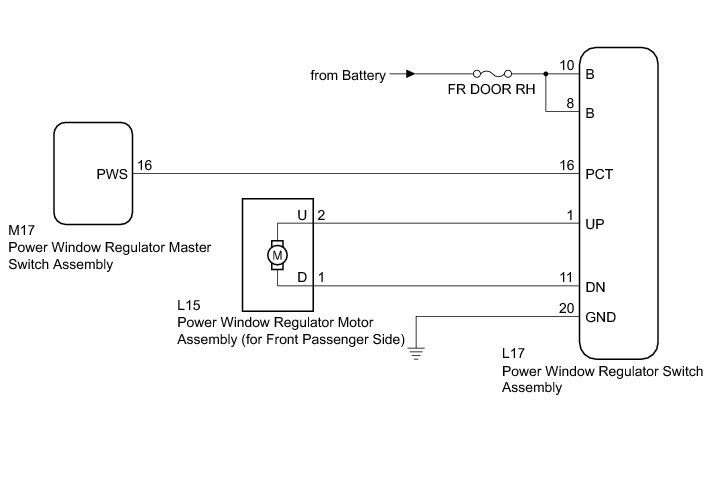 from Battery

FR DOOR RH

10 B

8 B

PWS 16

16 PCT

M17
Power Window Regulator Master Switch Assembly

U 2

1 UP

M

D 1

11 DN

20 GND

L15
Power Window Regulator Motor Assembly (for Front Passenger Side)

L17
Power Window Regulator Switch Assembly