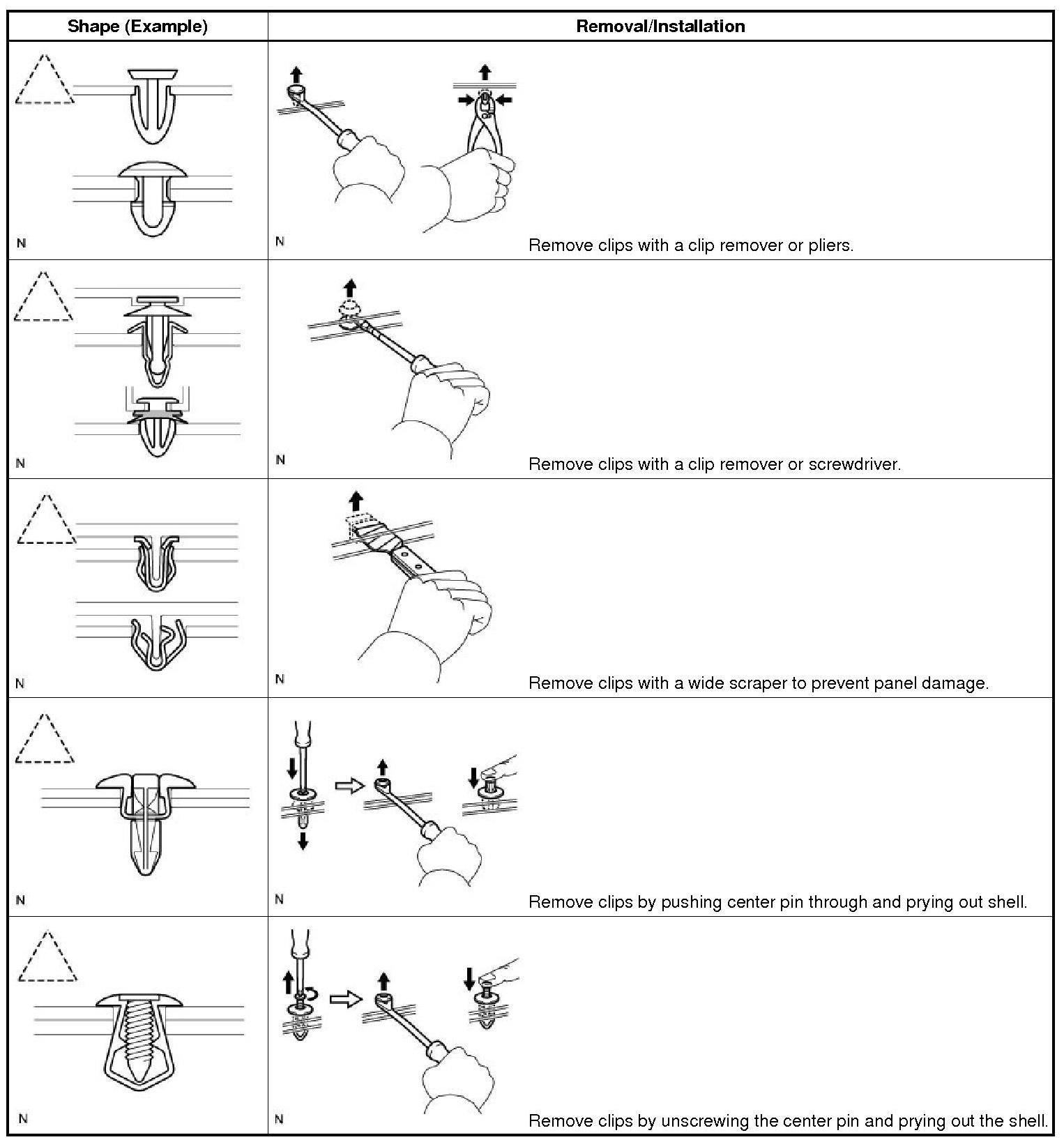 | Shape (Example) | Removal/Installation |
|---|---|
| N | N Remove clips with a clip remover or pliers. |
| N | N Remove clips with a clip remover or screwdriver. |
| N | N Remove clips with a wide scraper to prevent panel damage. |
| N | N Remove clips by pushing center pin through and prying out shell. |
| N | N Remove clips by unscrewing the center pin and prying out the shell. |