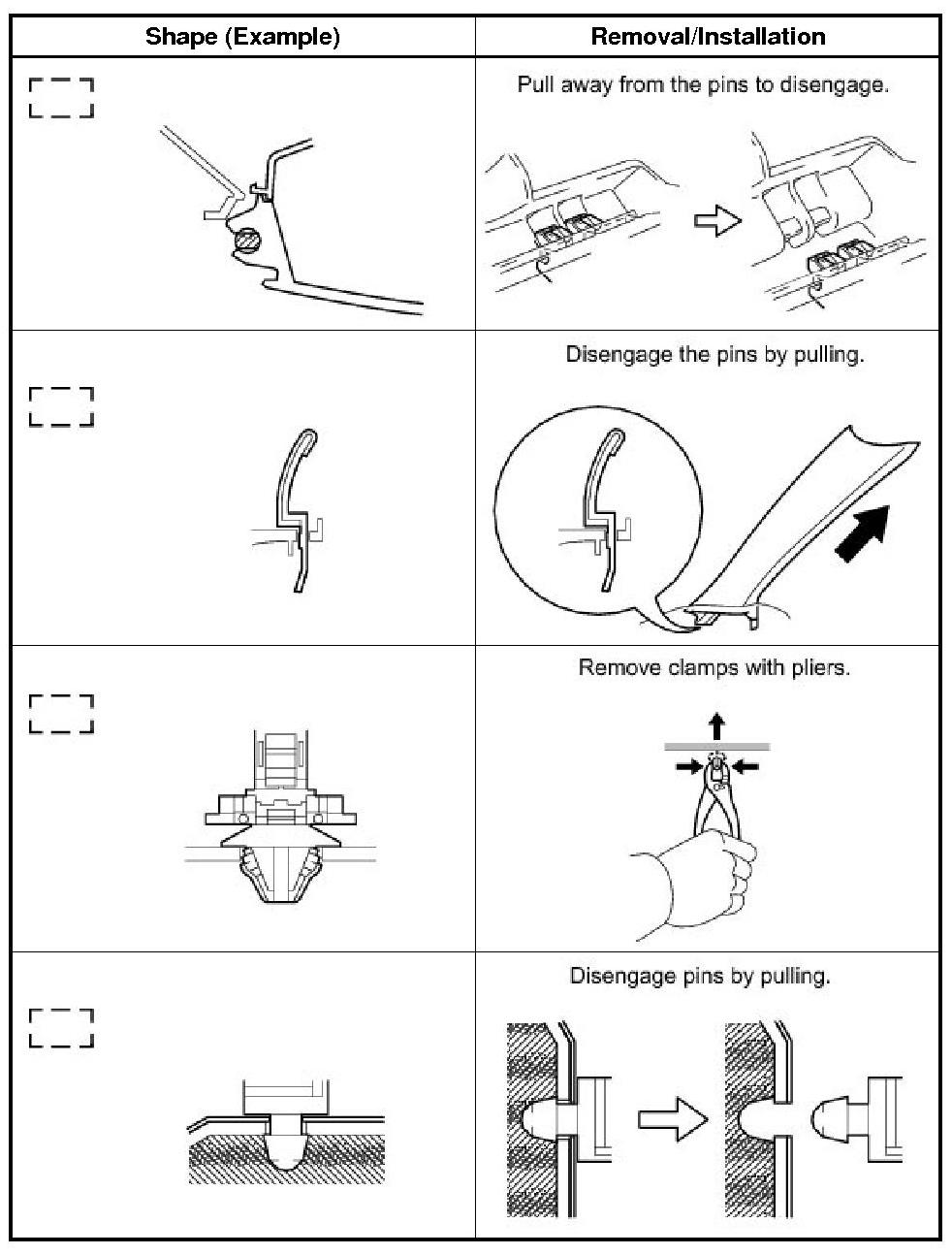 | Shape (Example) | Removal/Installation |
|---|---|
| | Pull away from the pins to disengage. |
| | Disengage the pins by pulling. |
| | Remove clamps with pliers. |
| | Disengage pins by pulling. |