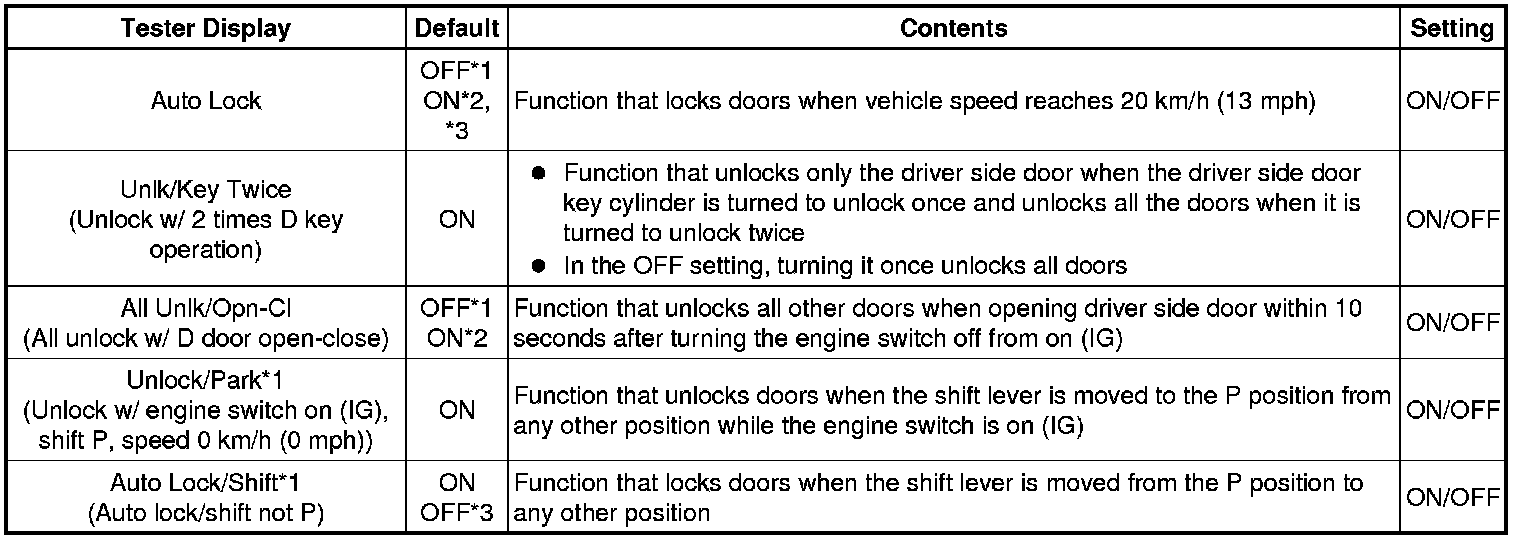 | Tester Display | Default | Contents | Setting |
|---|---|---|---|
| Auto Lock | OFF*1 ON*2, *3 | Function that locks doors when vehicle speed reaches 20 km/h (13 mph) | ON/OFF |
| Unlk/Key Twice (Unlock w/ 2 times D key operation) | ON | ● Function that unlocks only the driver side door when the driver side door key cylinder is turned to unlock once and unlocks all the doors when it is turned to unlock twice ● In the OFF setting, turning it once unlocks all doors | ON/OFF |
| All Unlk/Opn-Cl (All unlock w/ D door open-close) | OFF*1 ON*2 | Function that unlocks all other doors when opening driver side door within 10 seconds after turning the engine switch off from on (IG) | ON/OFF |
| Unlock/Park*1 (Unlock w/ engine switch on (IG), shift P, speed 0 km/h (0 mph)) | ON | Function that unlocks doors when the shift lever is moved to the P position from any other position while the engine switch is on (IG) | ON/OFF |
| Auto Lock/Shift*1 (Auto lock/shift not P) | ON OFF*3 | Function that locks doors when the shift lever is moved from the P position to any other position | ON/OFF |