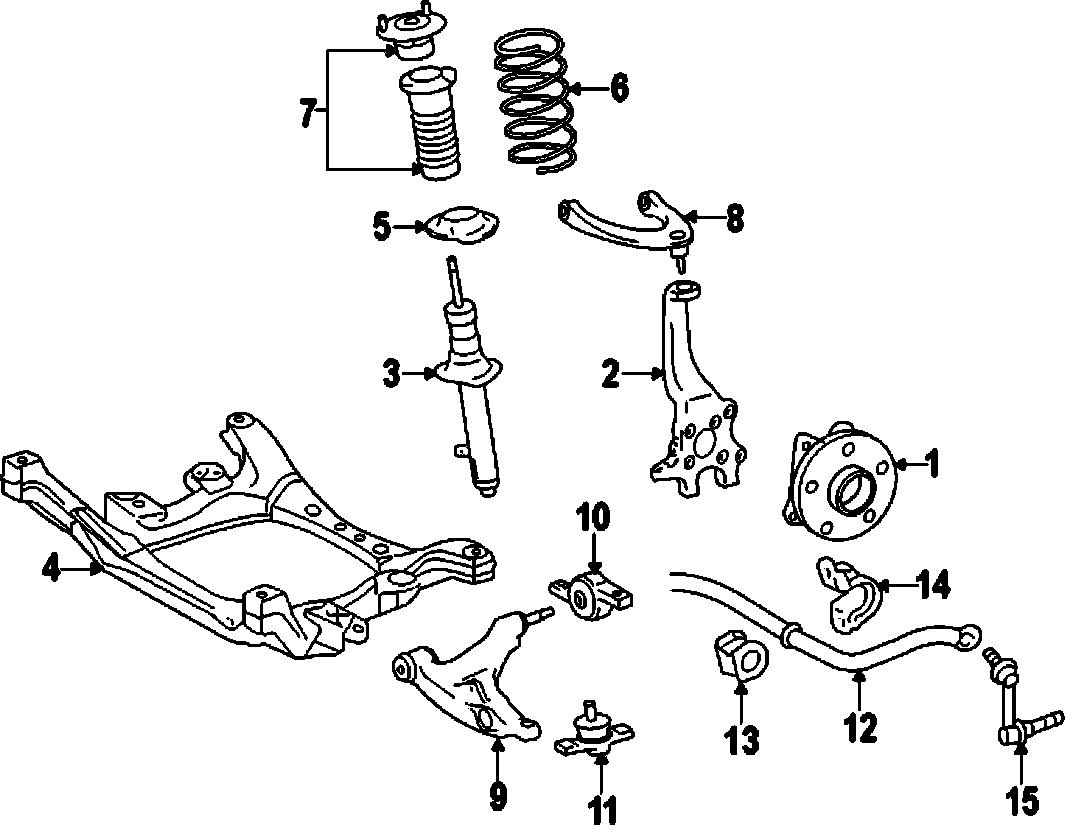 7
6
5
8
3
2
1
4
10
14
13
12
9
11
15